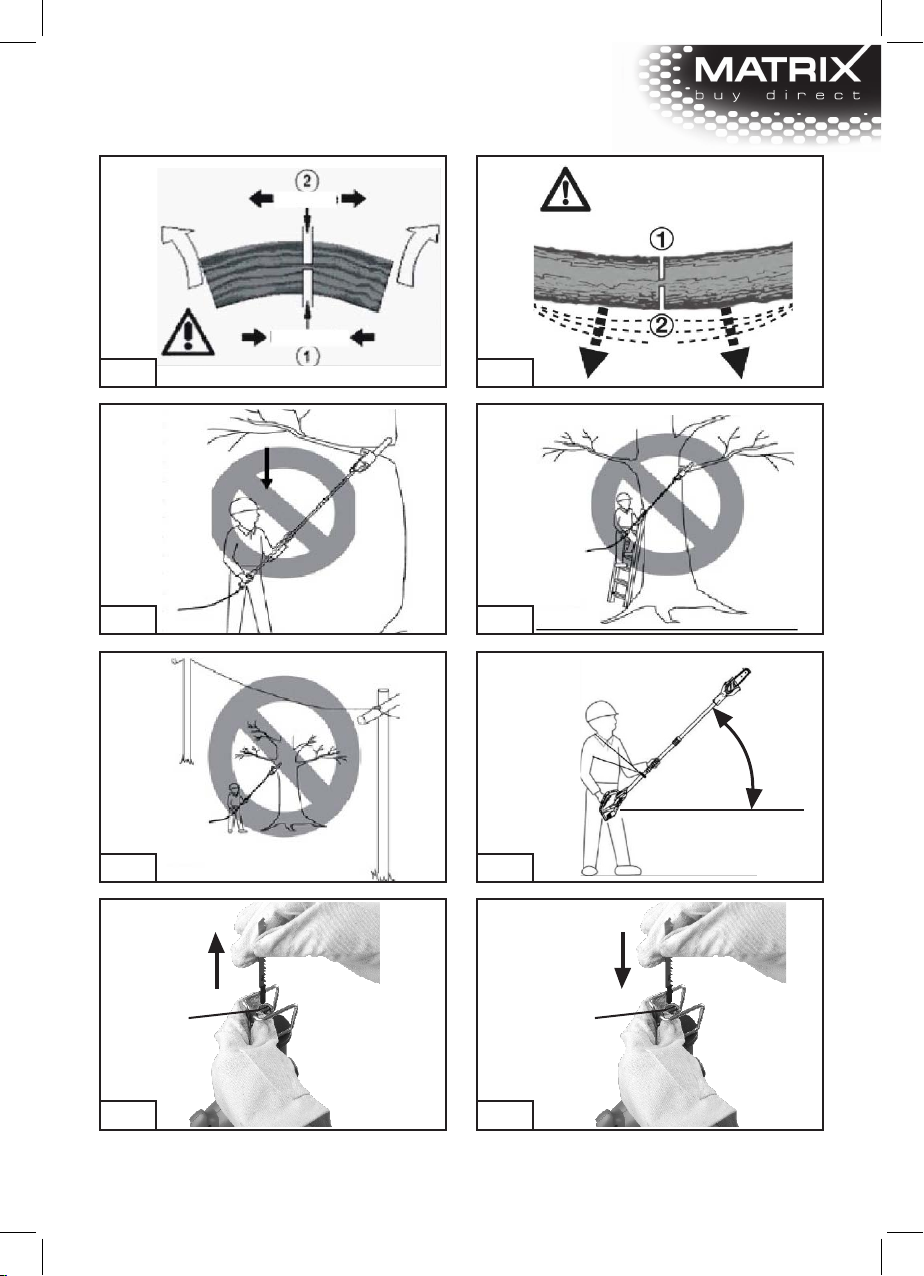 MATRIX
buy direct

②
①

①
②