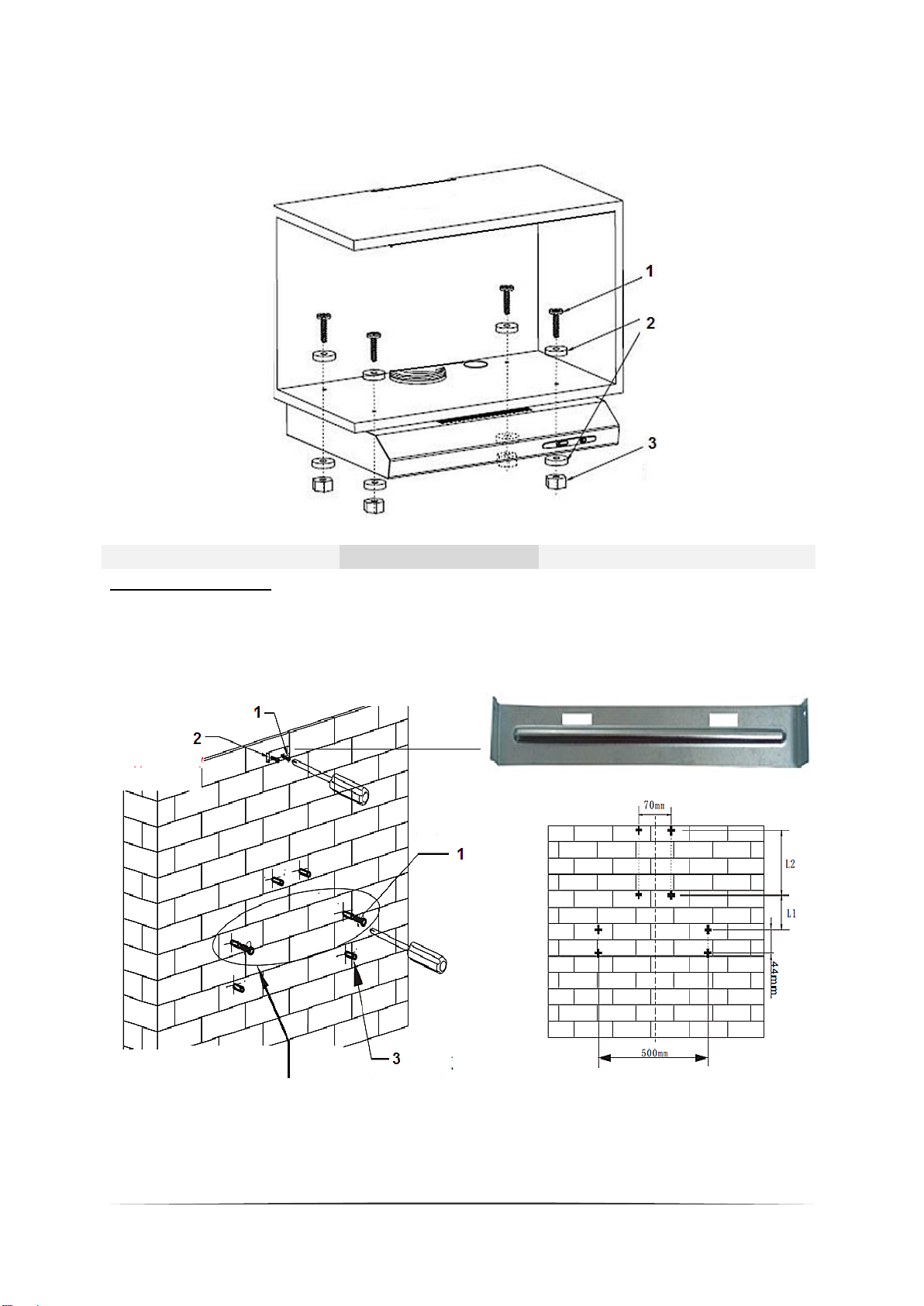 1
2
3

1
2
1
3

70mm
L2
L1
44mm
500mm