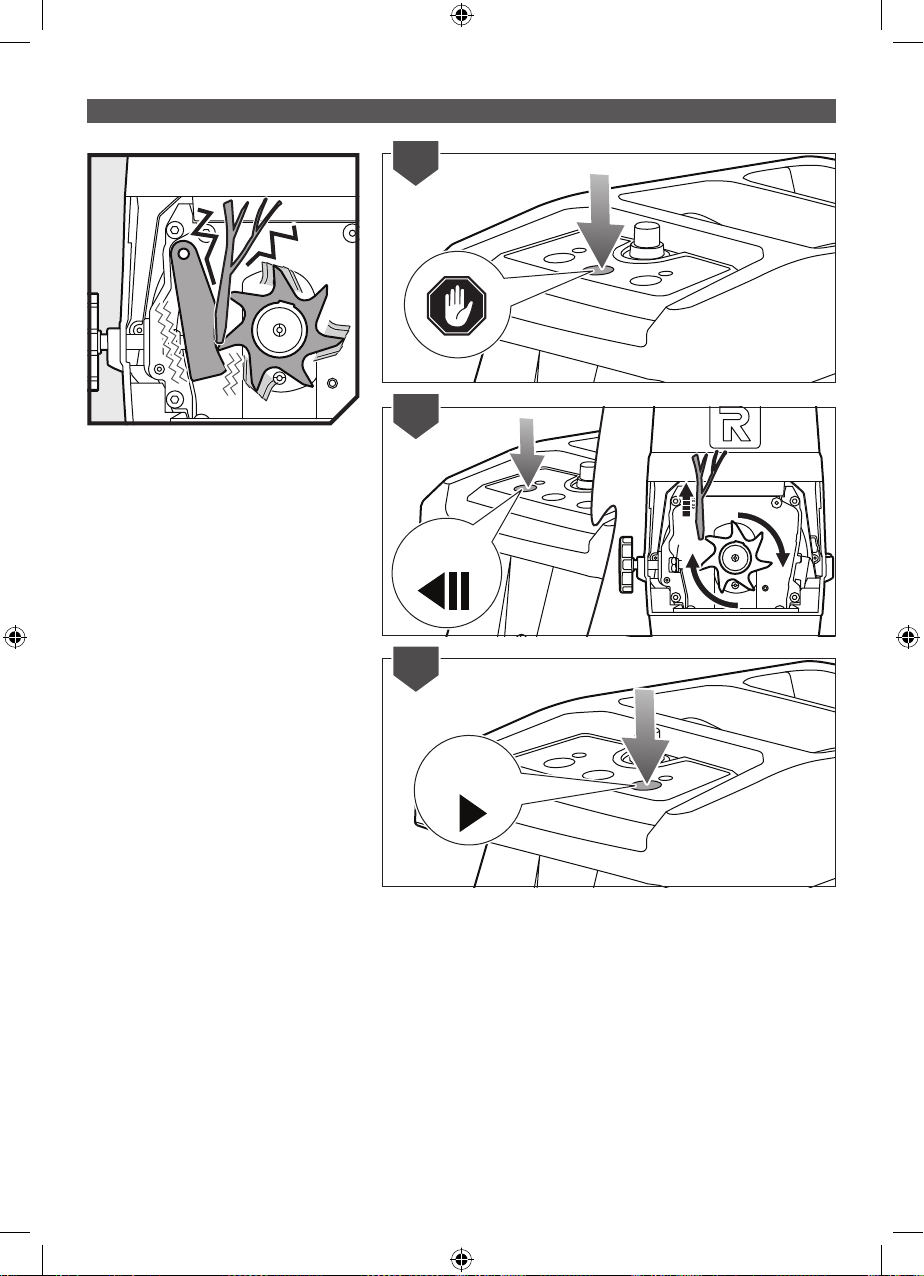 R