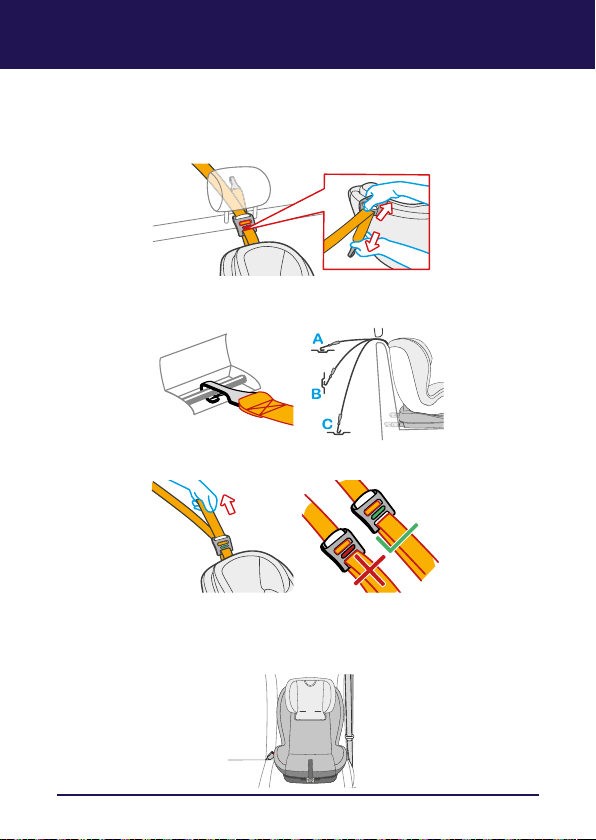 A

B

C