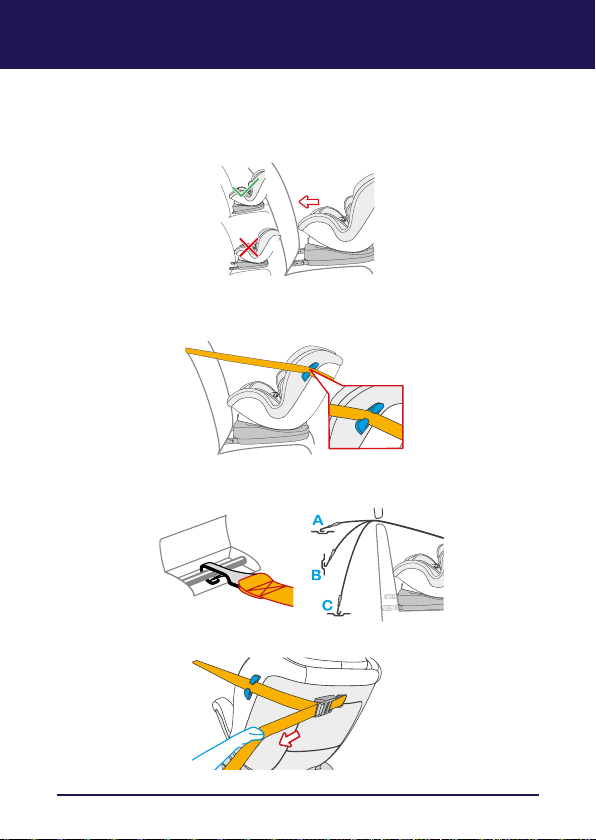 A
B
C