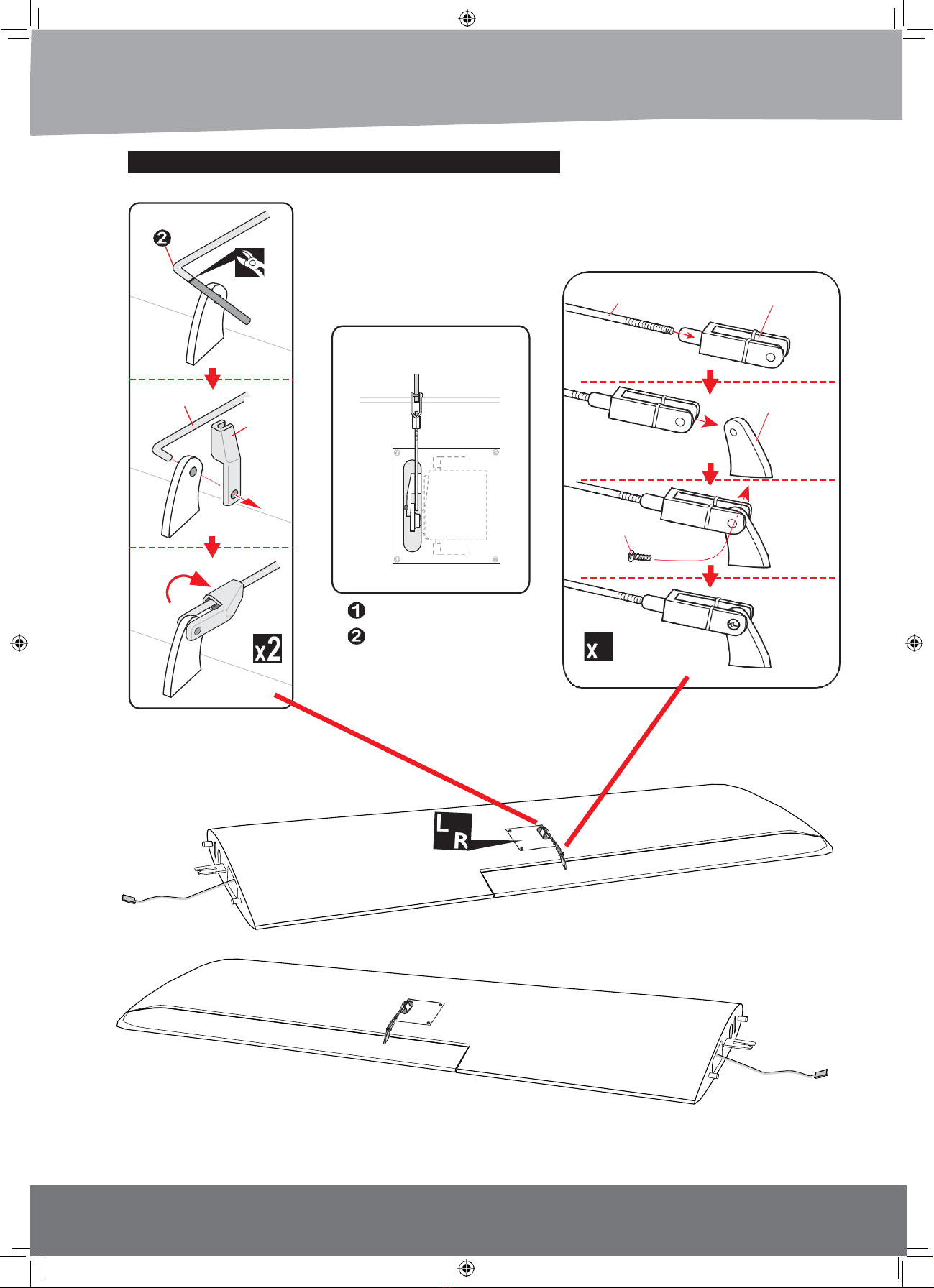 2

x2

1

2

x

L

R