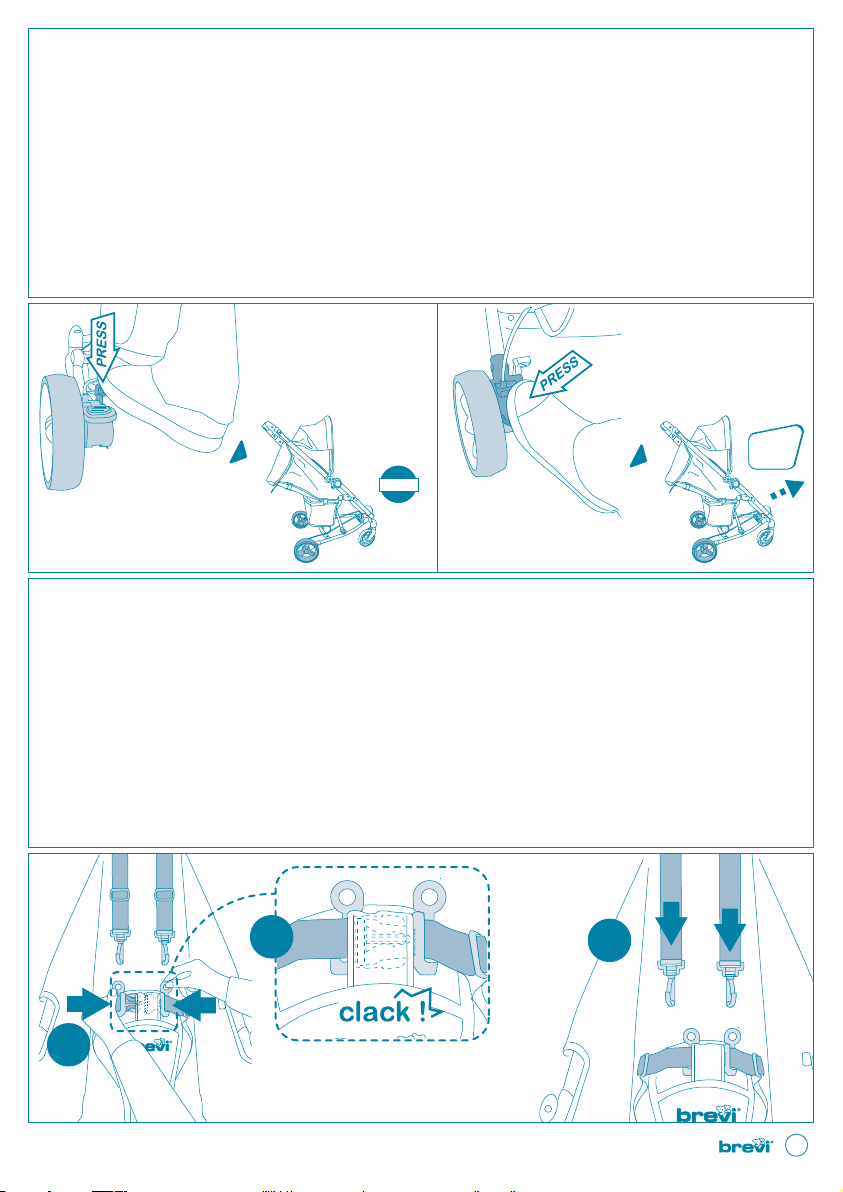 PRESS

PRESS

clack !

brevi

brevi

brevi