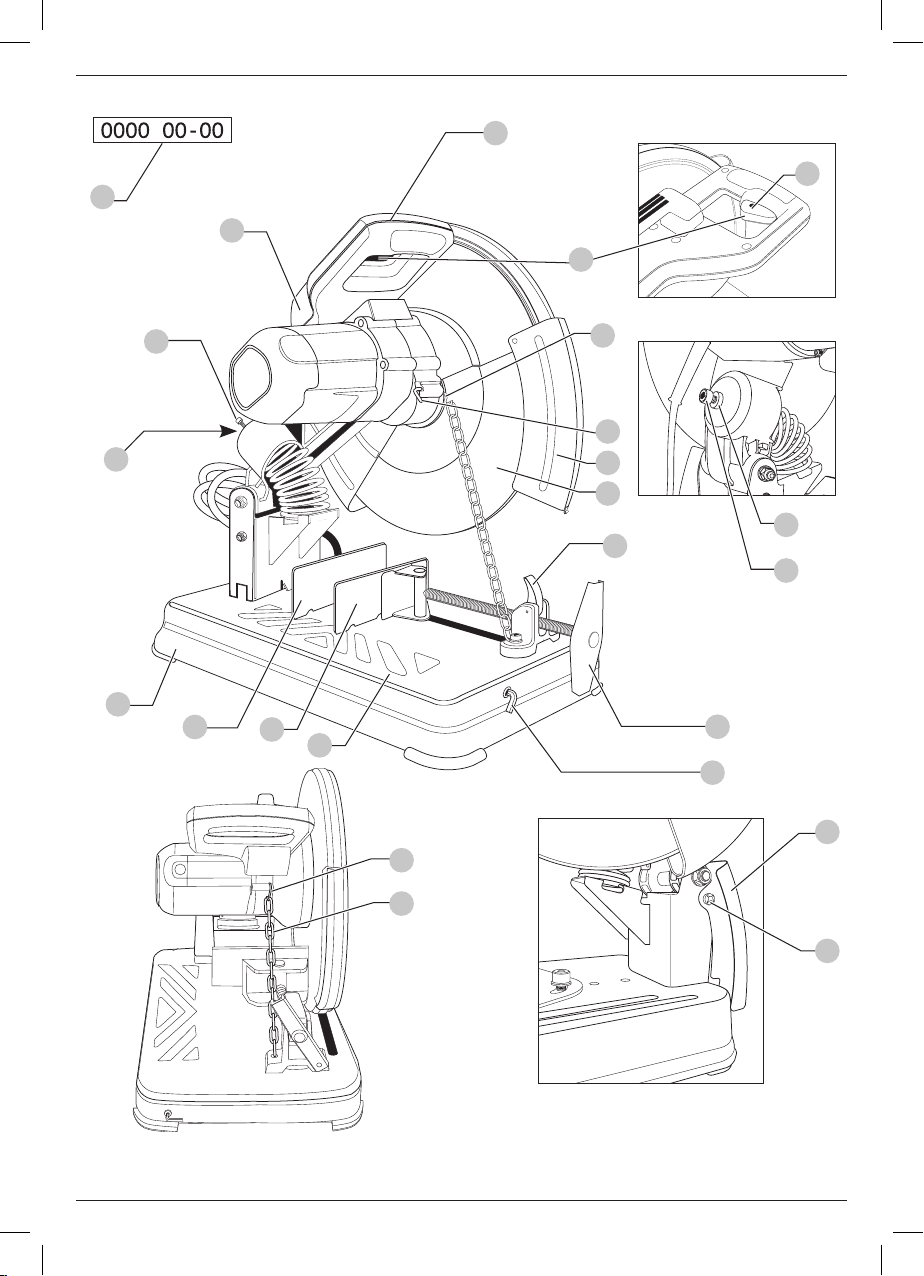 0000 00-00