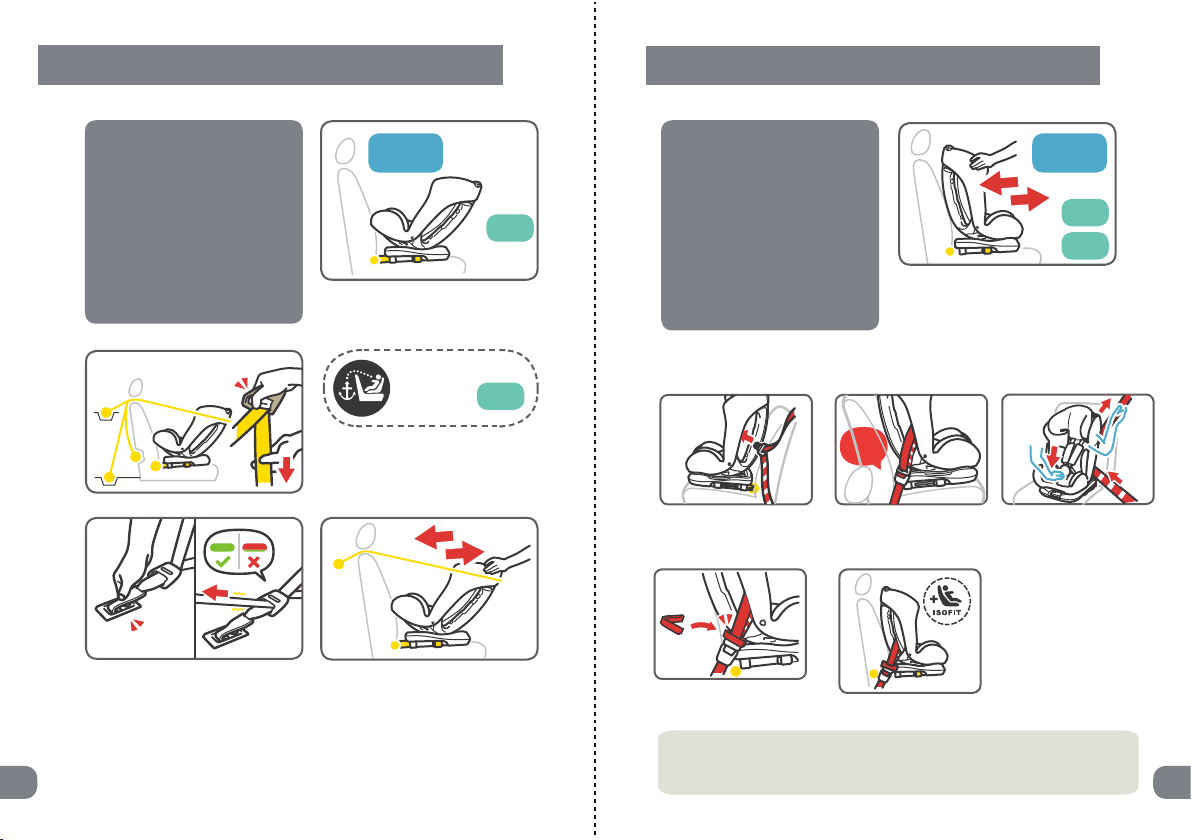 ISOFIT