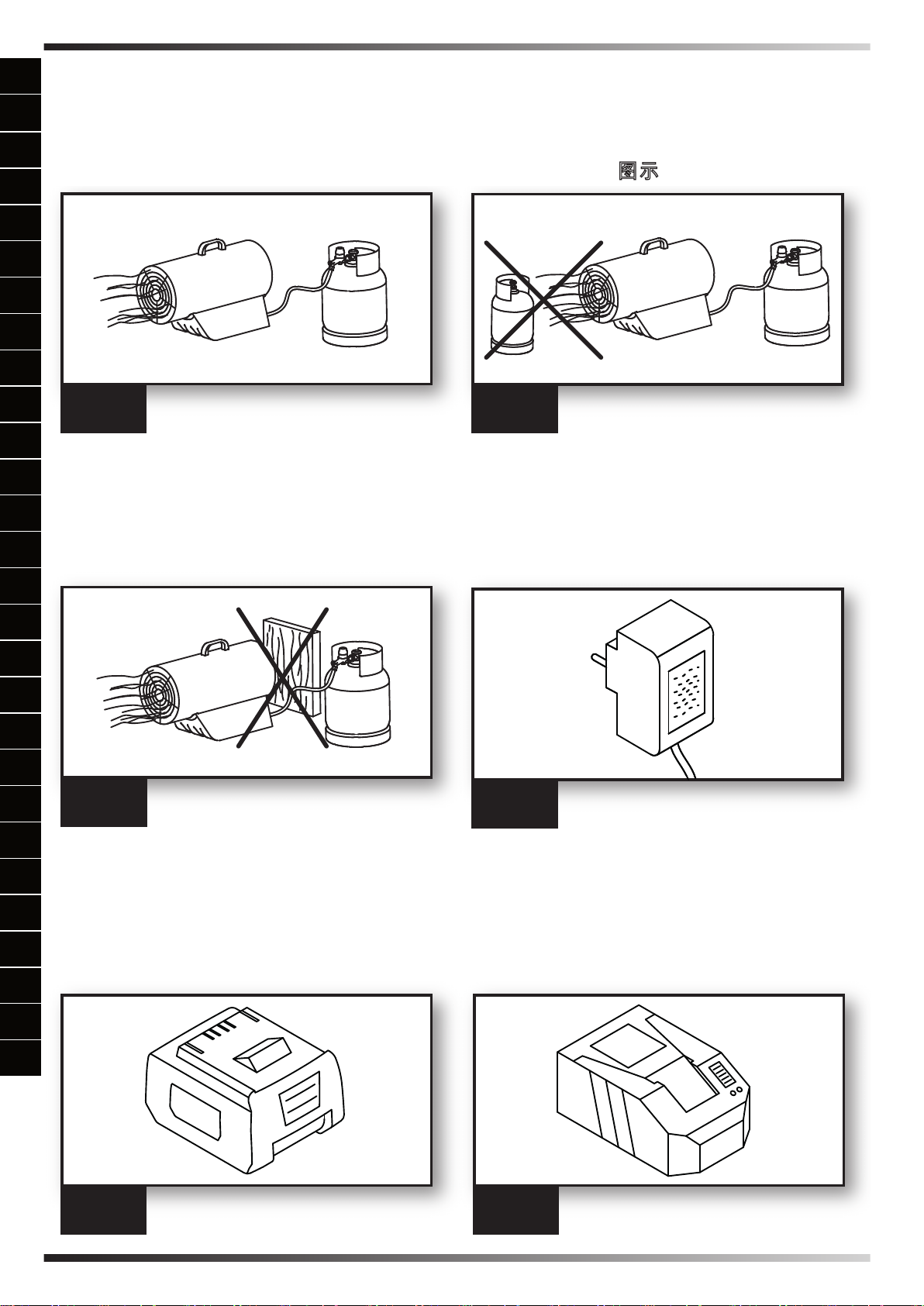 图示