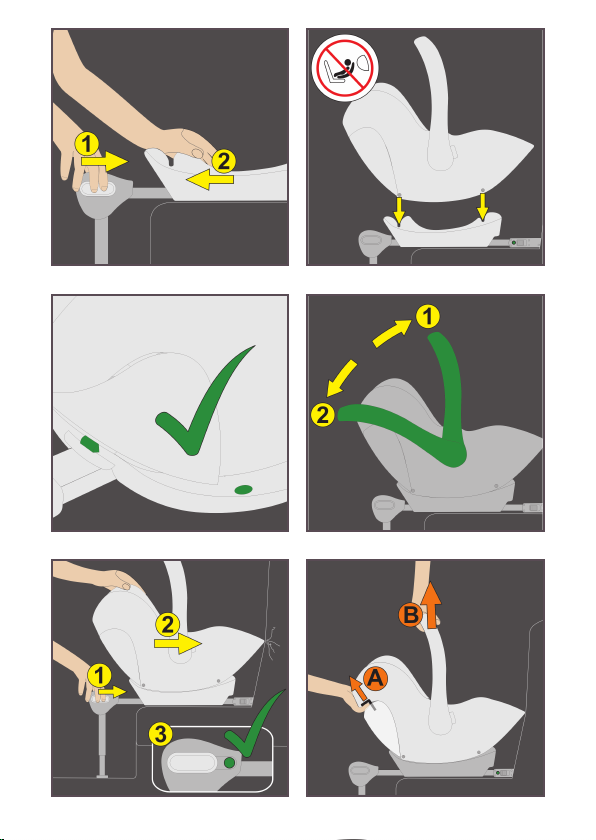 1
2
1
2
2
1
3
B
A