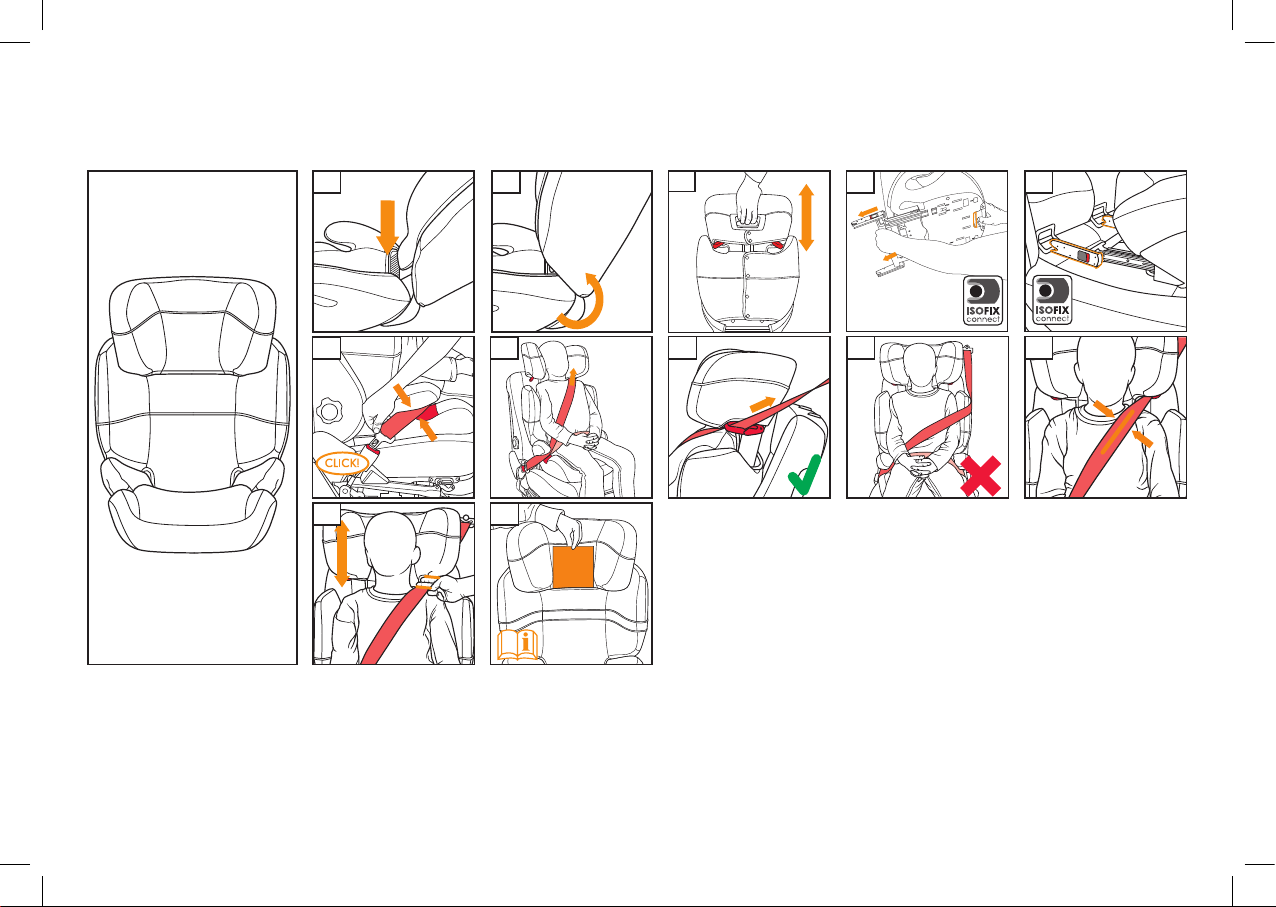 ISOFIX
connect

ISOFIX
connect

CLICK!