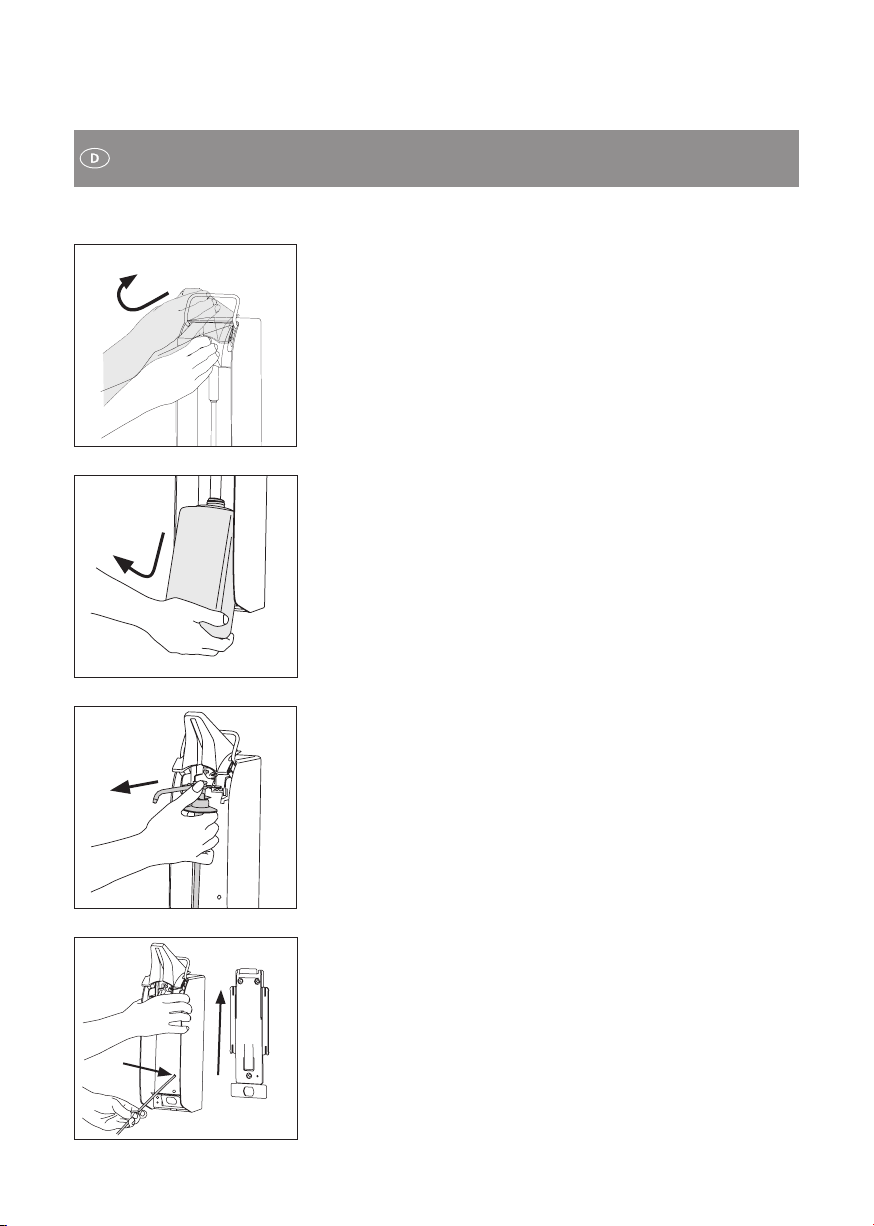 D