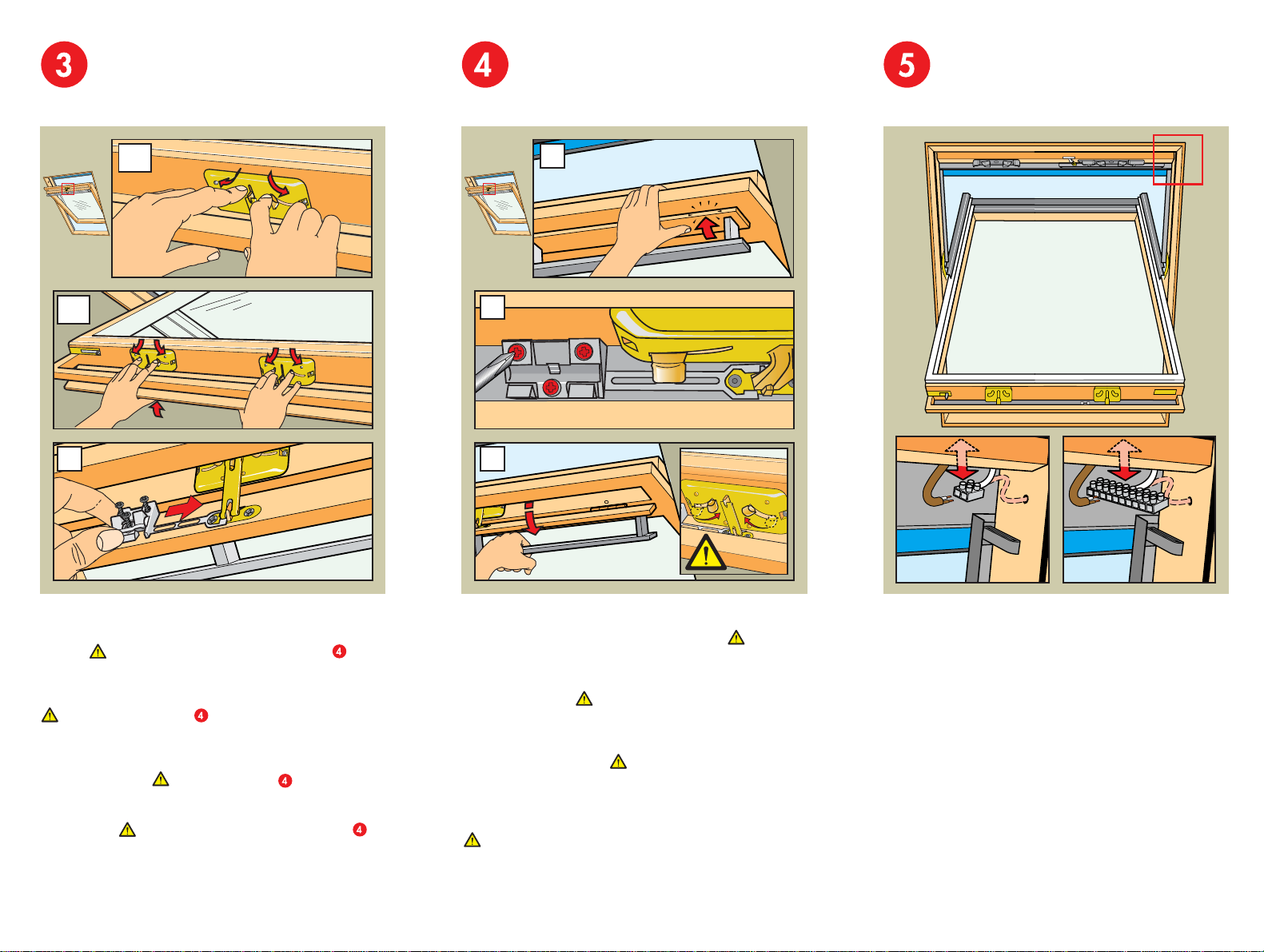 3

4

5

4

4

4

4