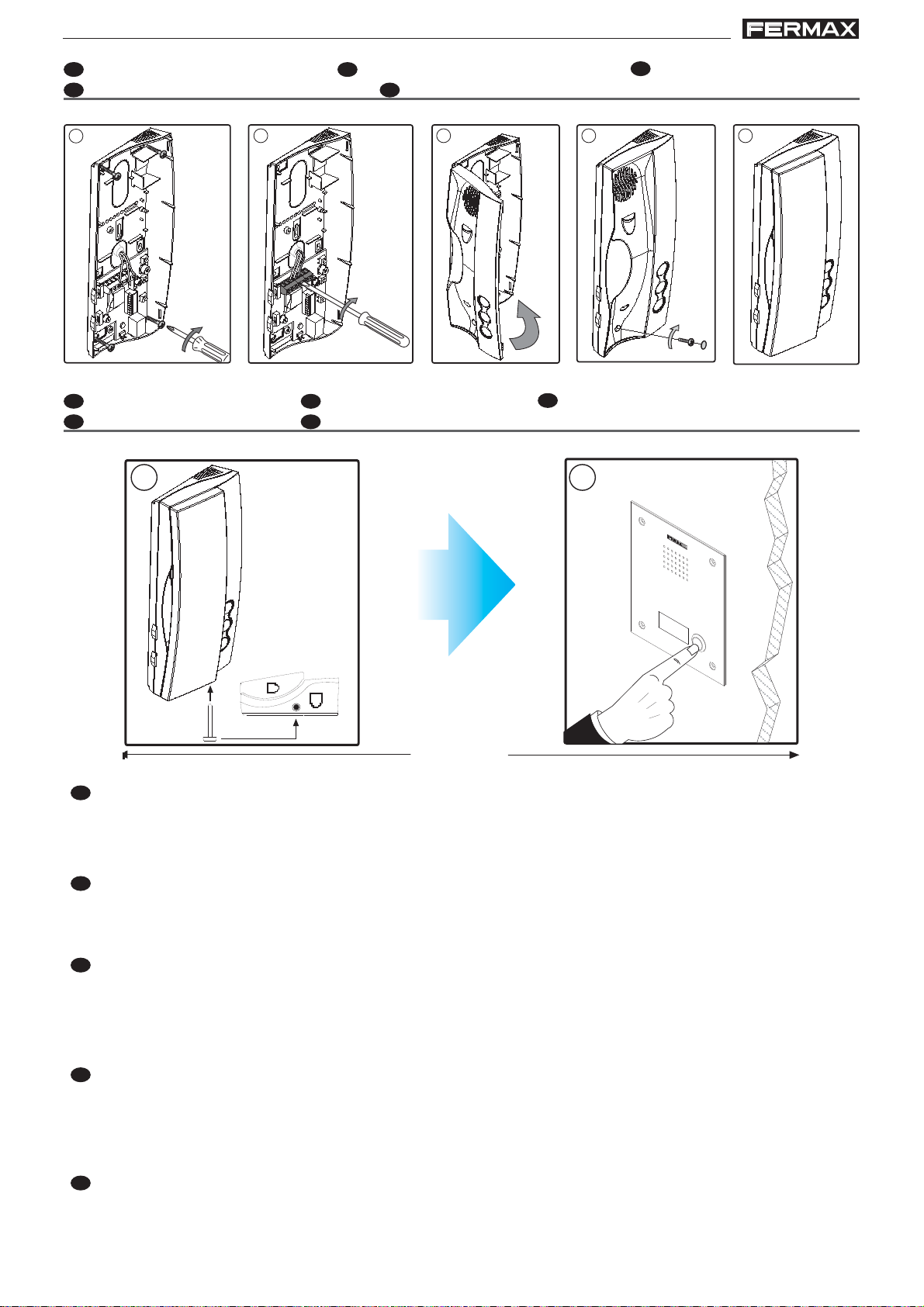 FERMAX