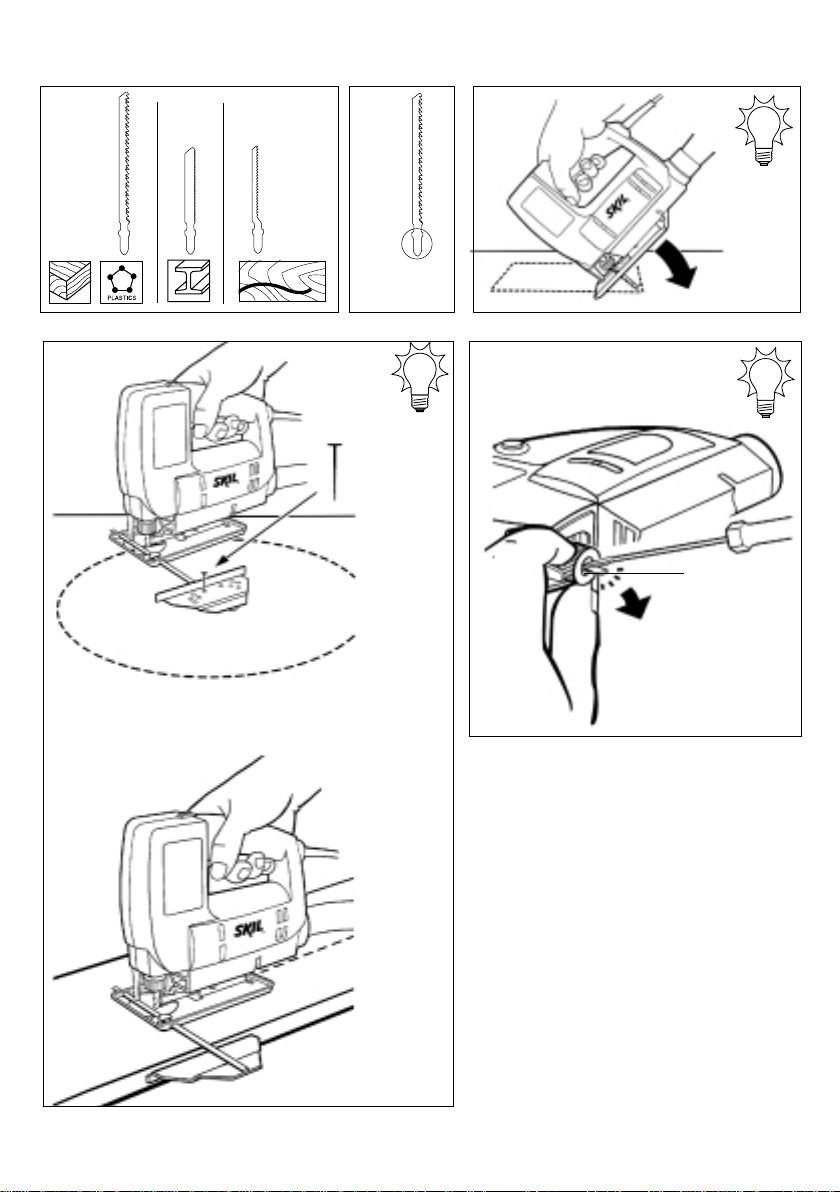 PLASTICS

SKIL

SKIL

SKIL