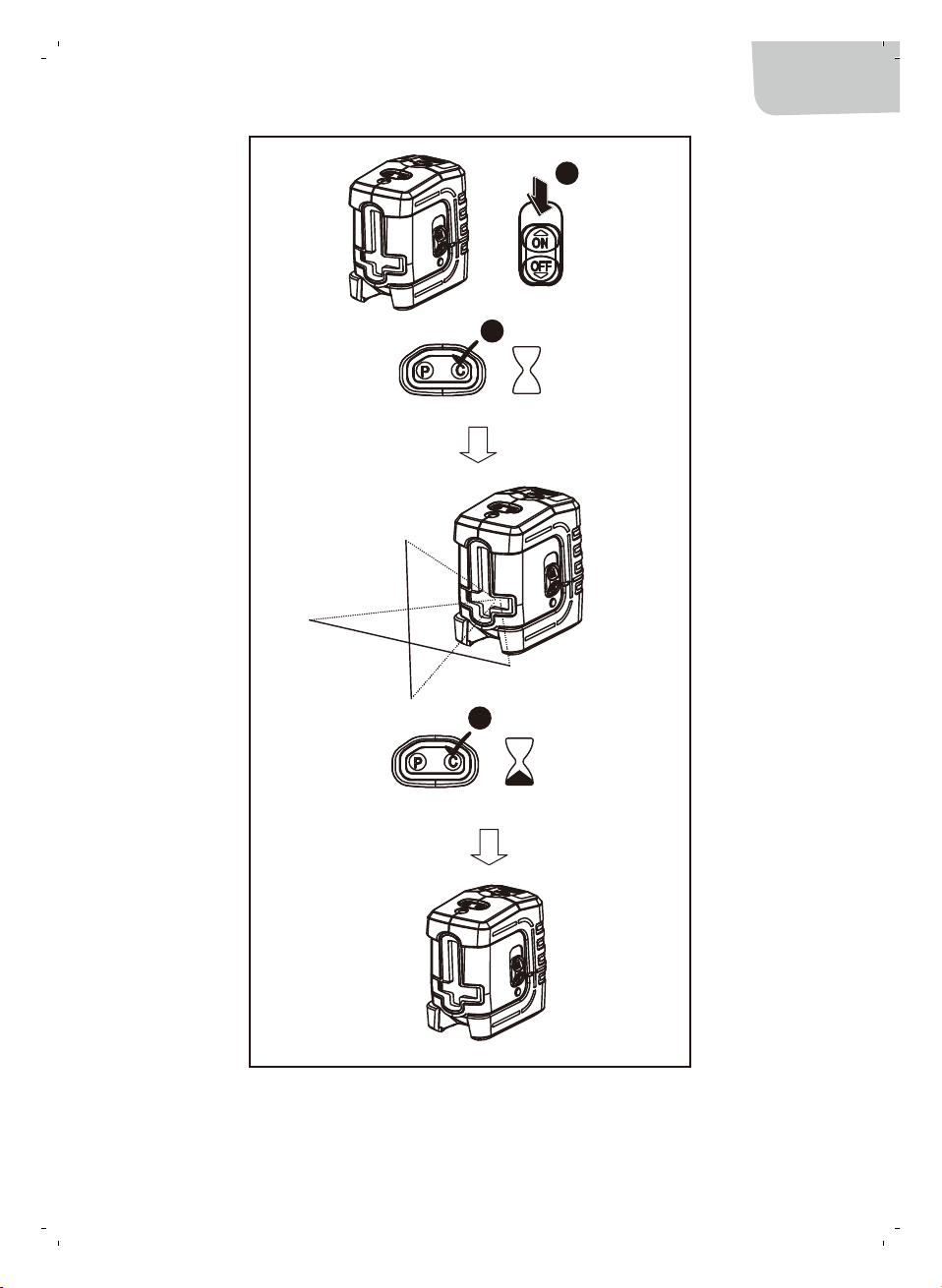 ON
OFF
P C
P C