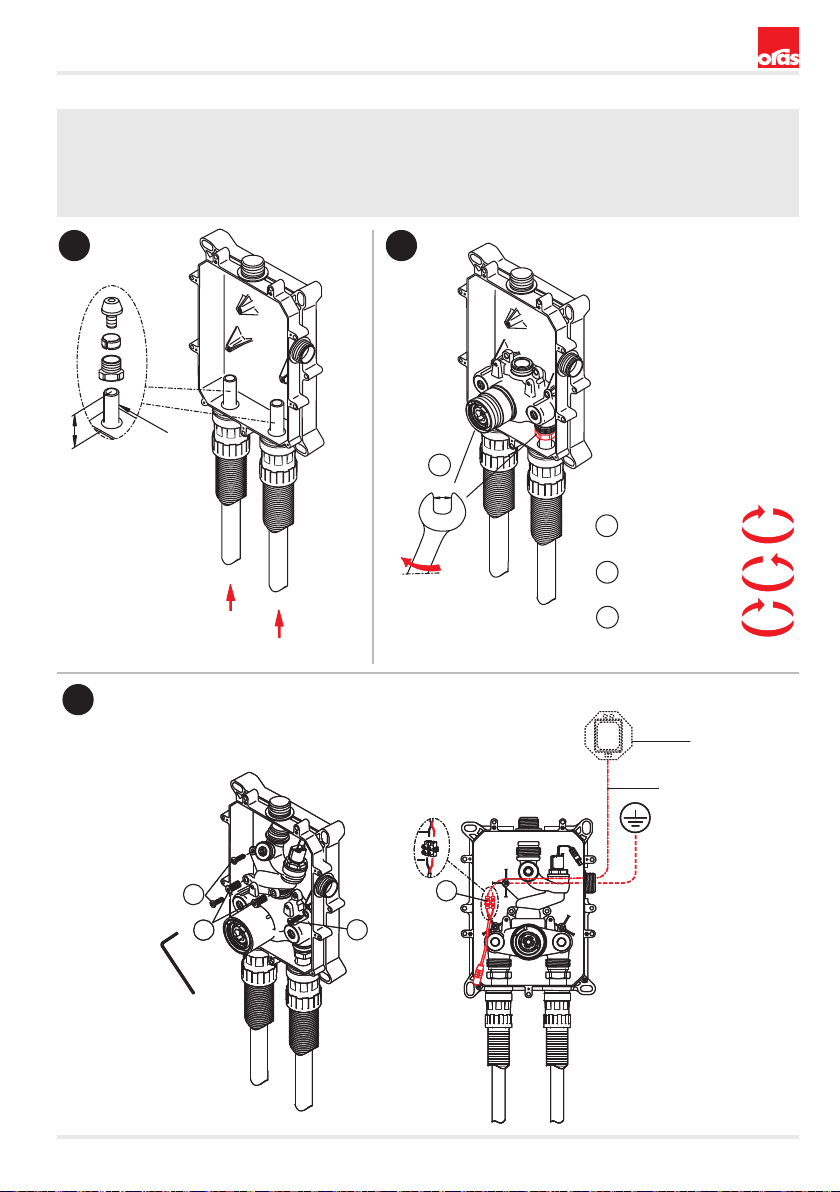 oras