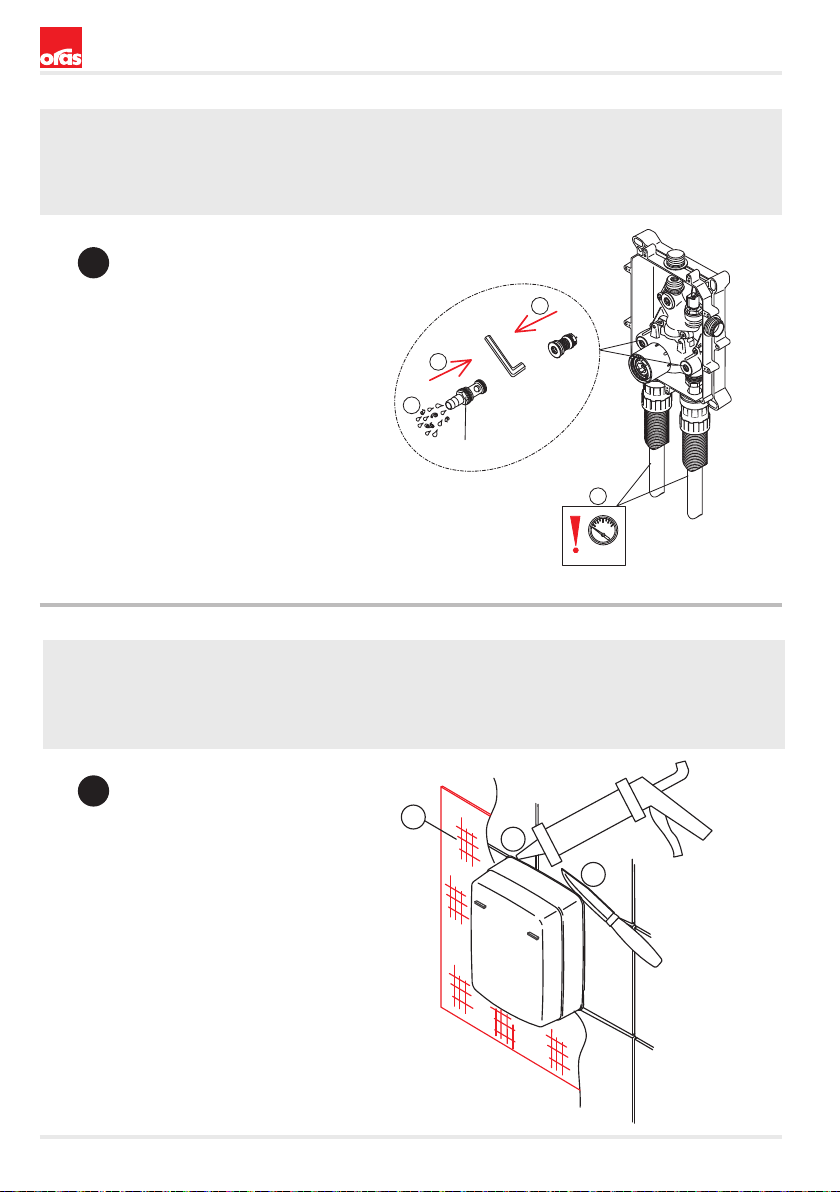 oras