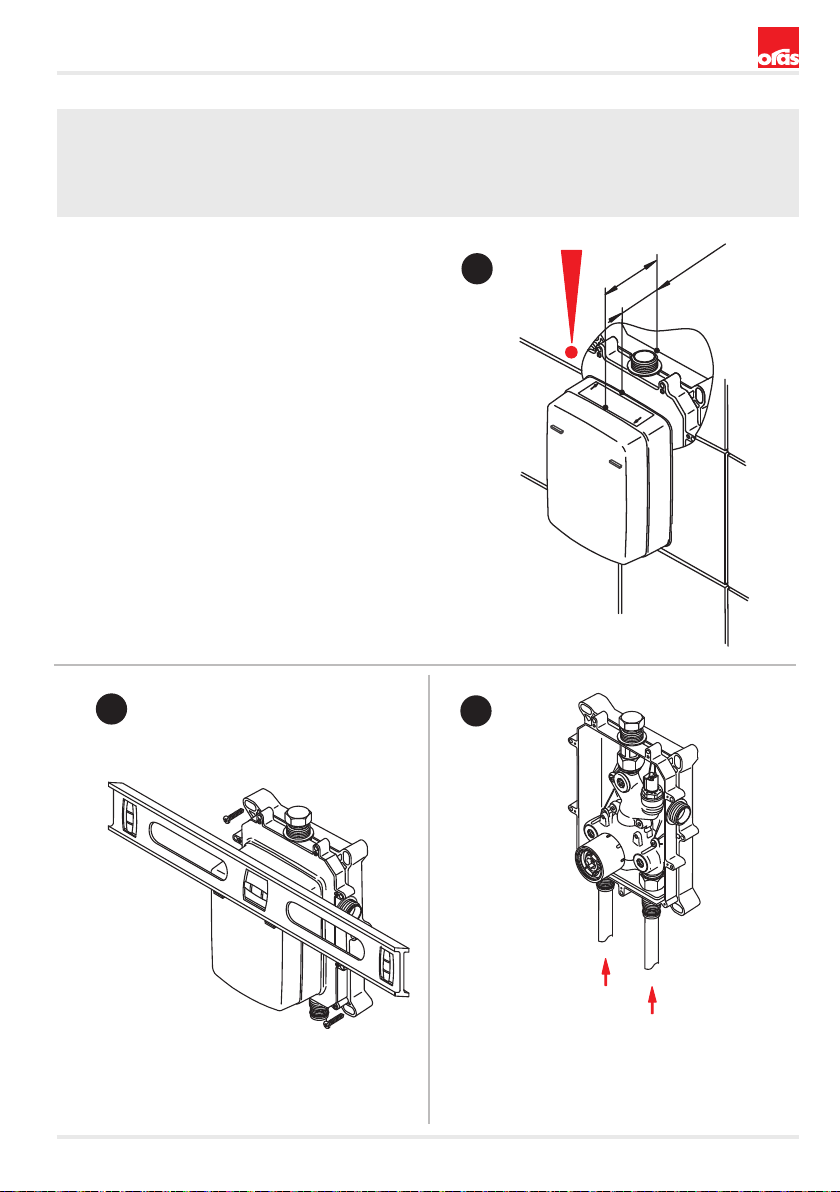 oras