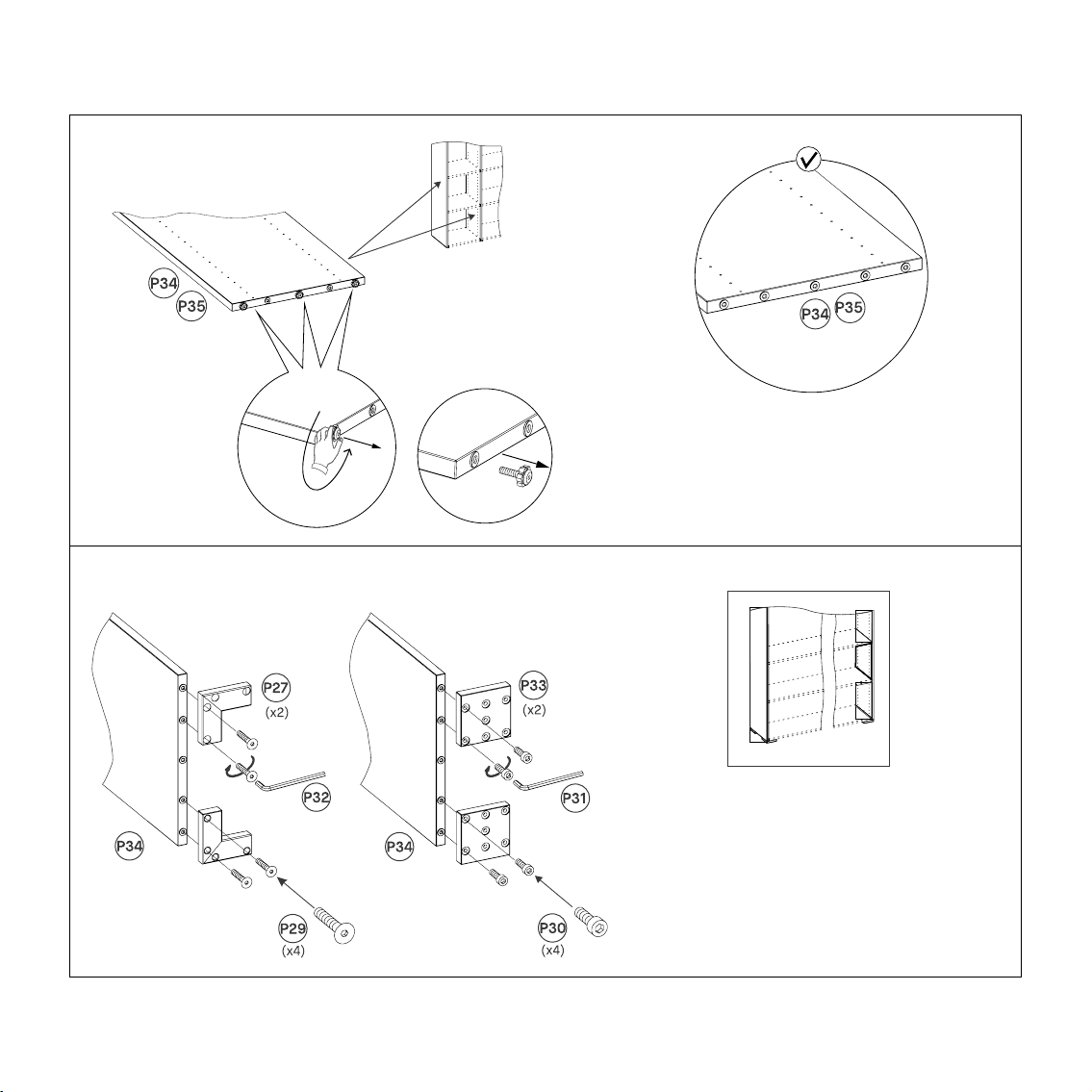 P34
P35

P34 P35

P27
(x2)
P32
P34
P29
(x4)

P33
(x2)
P31
P34
P30
(x4)