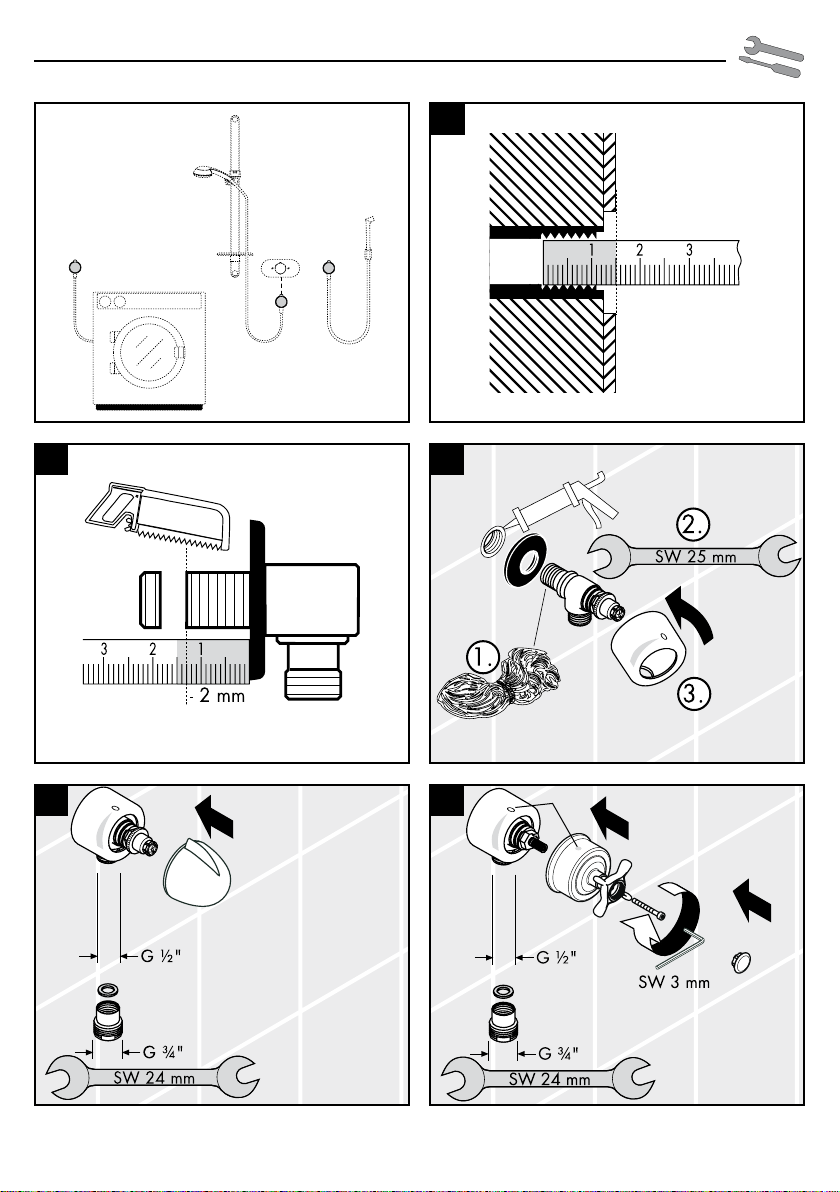 1 2 3

3 2 1

- 2 mm

2.

SW 25 mm

1.

3.

G ½"

G ¾"

SW 24 mm

G ½"

SW 3 mm

G ¾"

SW 24 mm