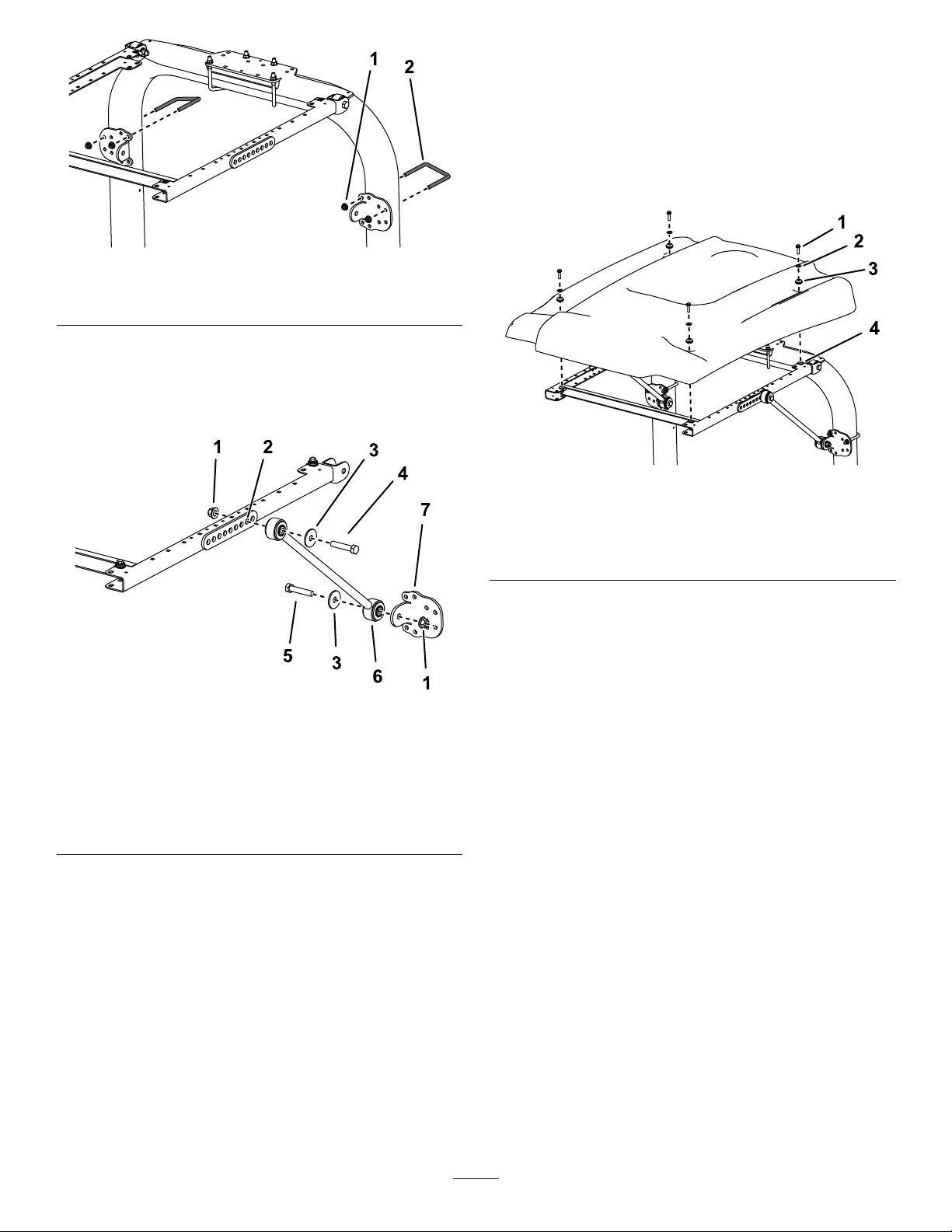 1
2

1
2
3
4
7
5
3
6
1

1
2
3
4