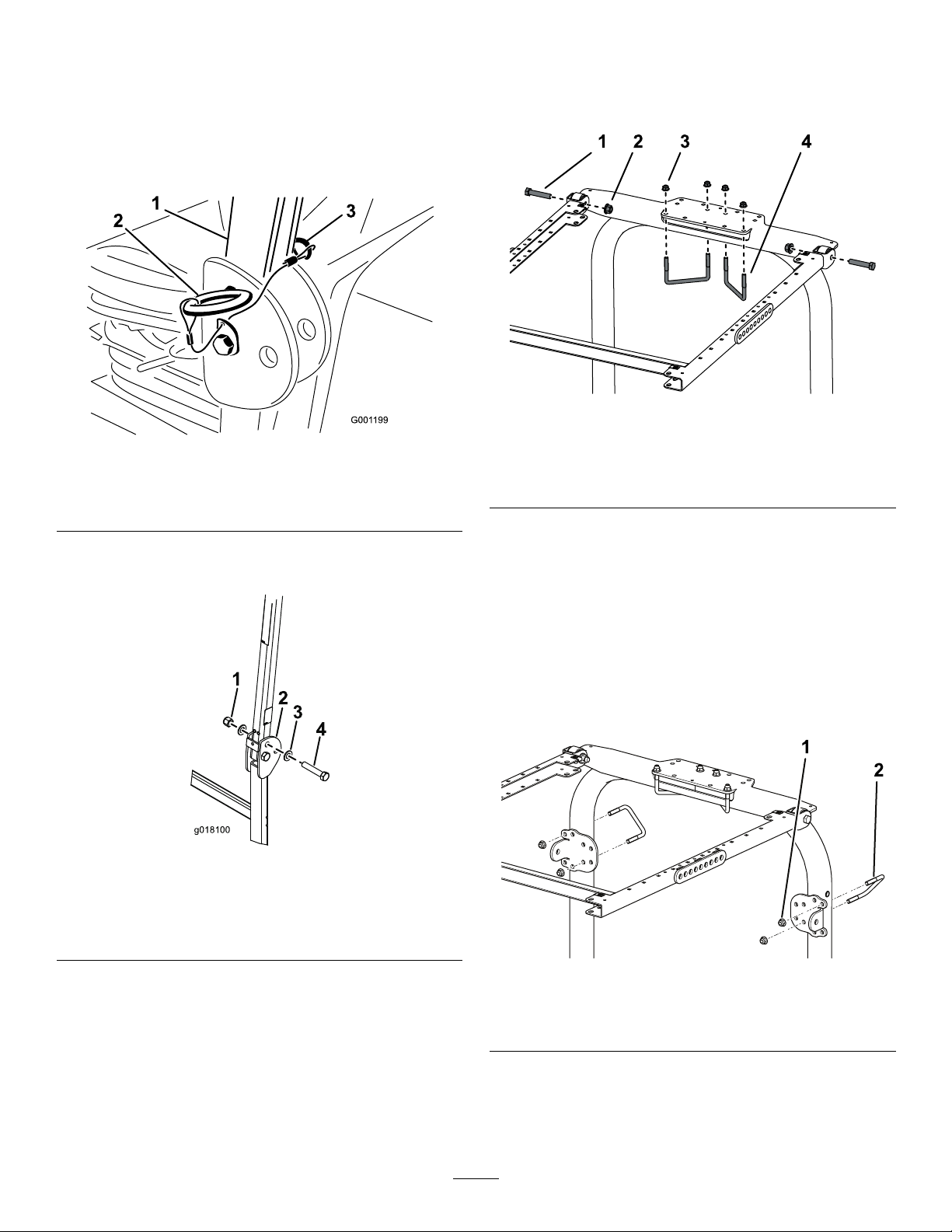 1
2
3
G001199

1
2
3
4
g018100

1
2
3
4

1
2