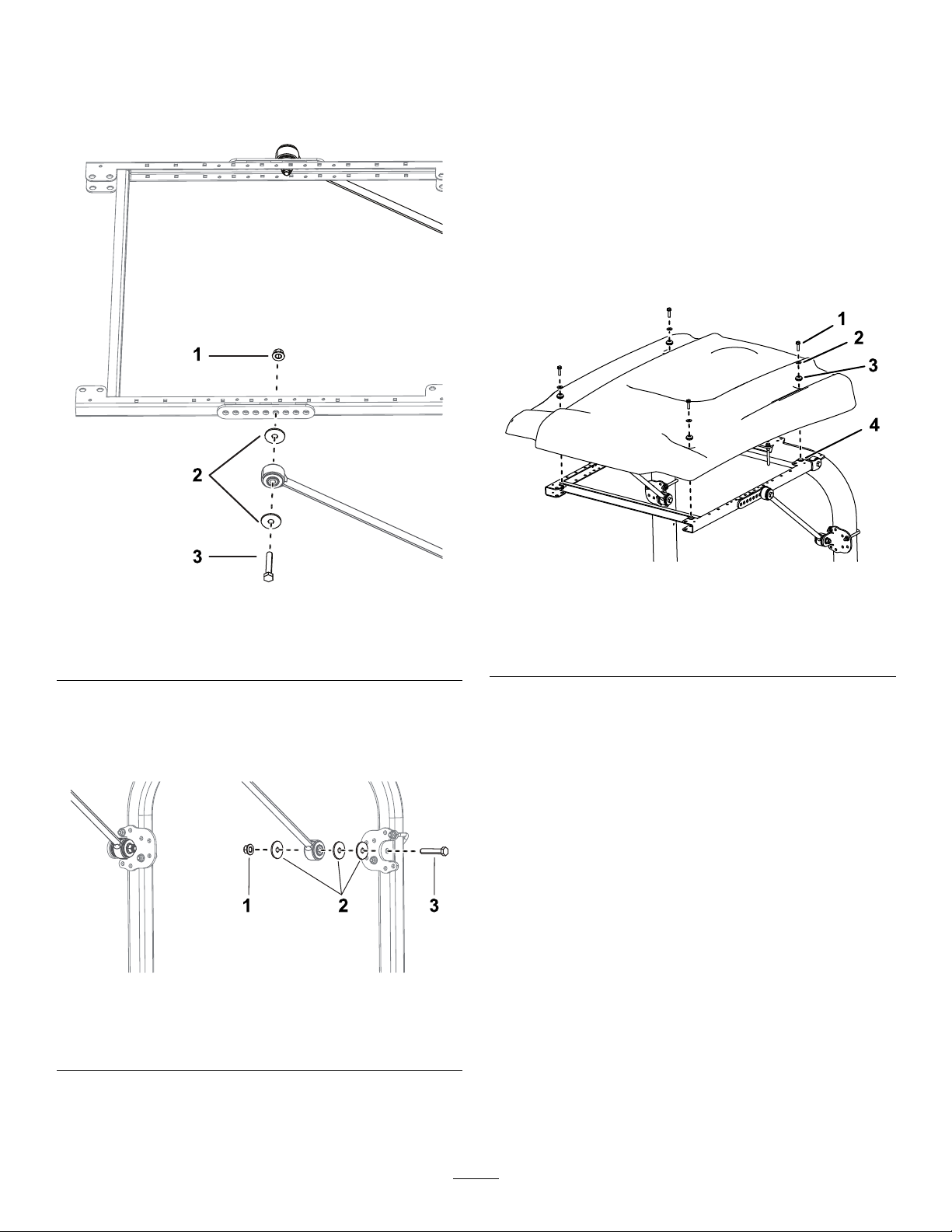 1

2

3

1

2

3

4

1

2

3