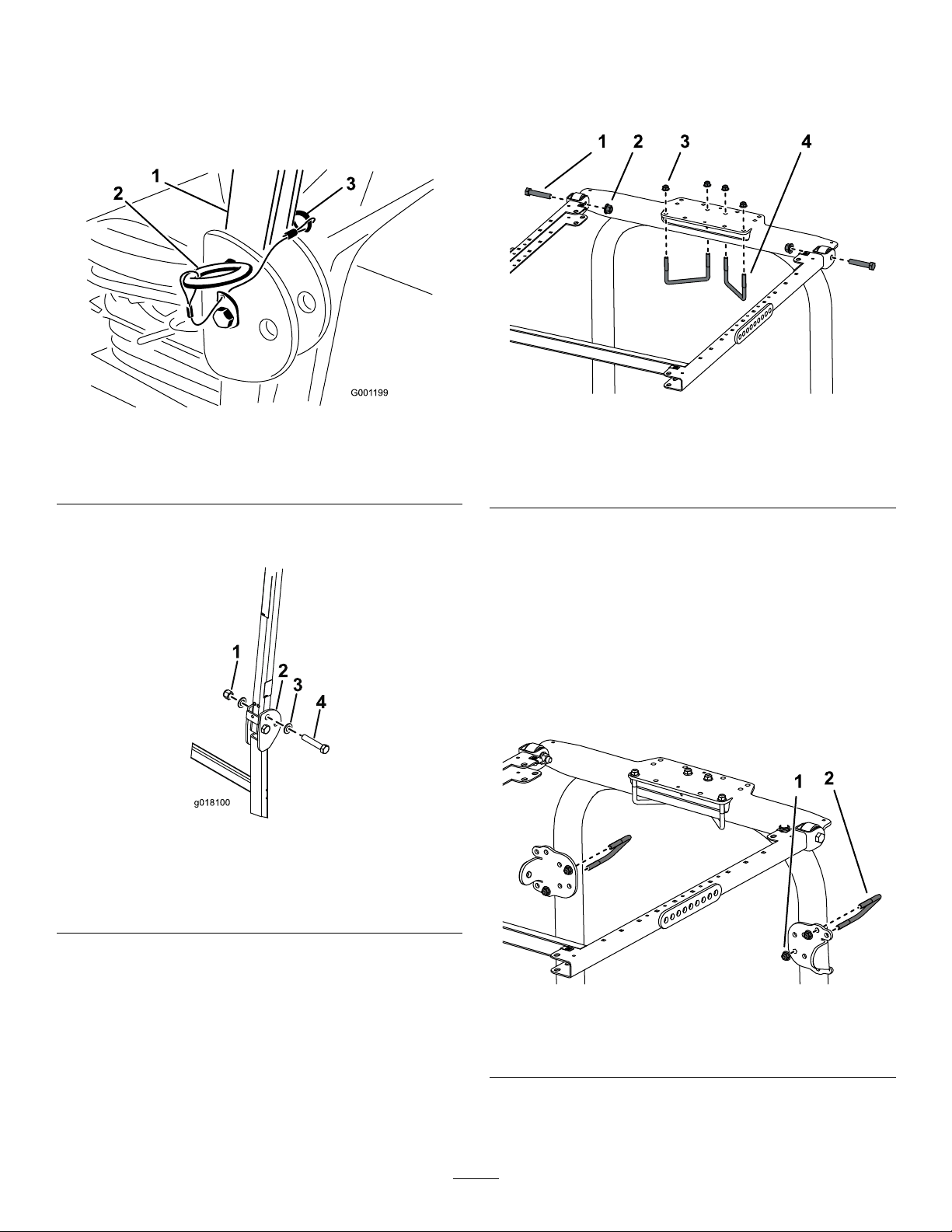 1
2
3
G001199

1
2
3
4
g018100

1
2
3
4

1
2