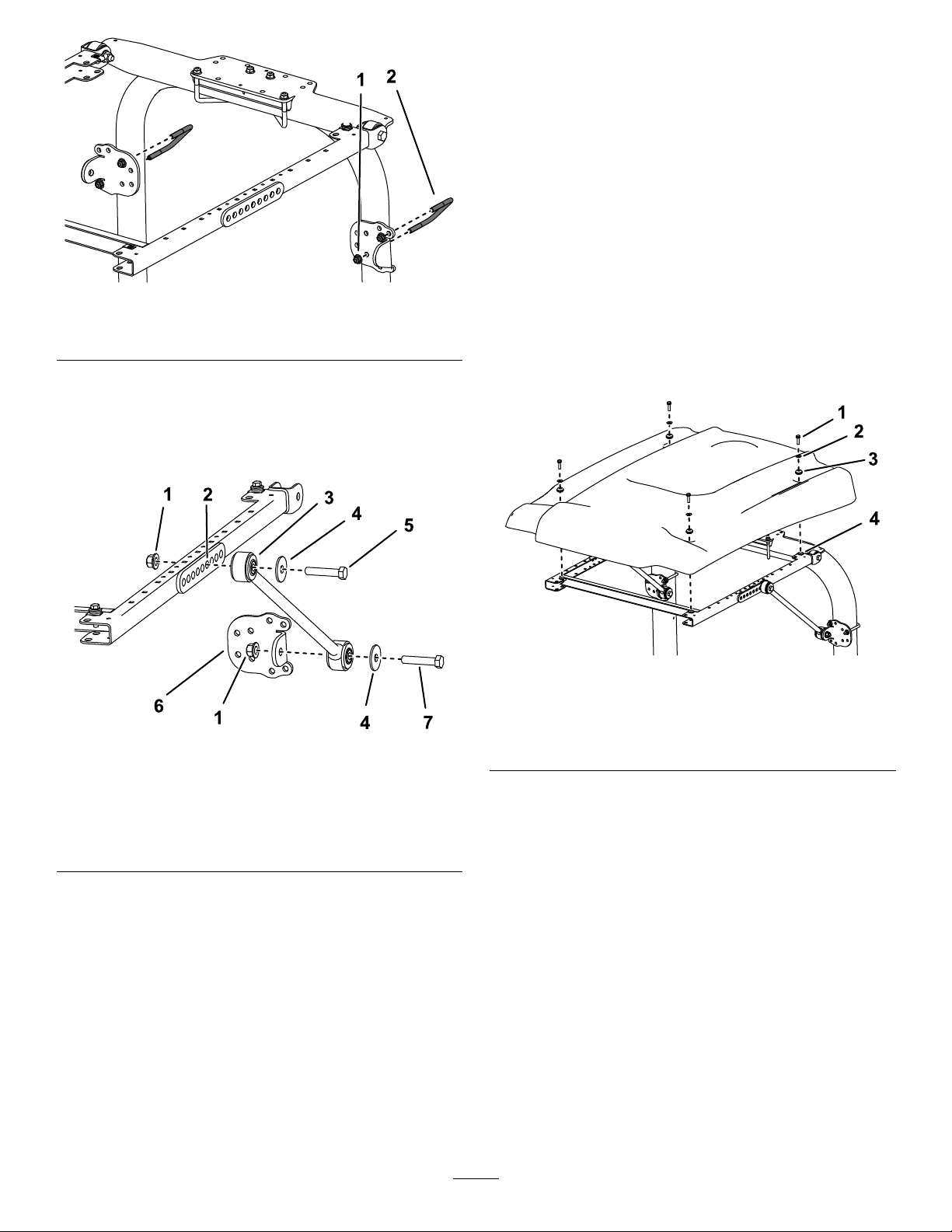 1
2

1
2
3
4
5
6
1
4
7

1
2
3
4