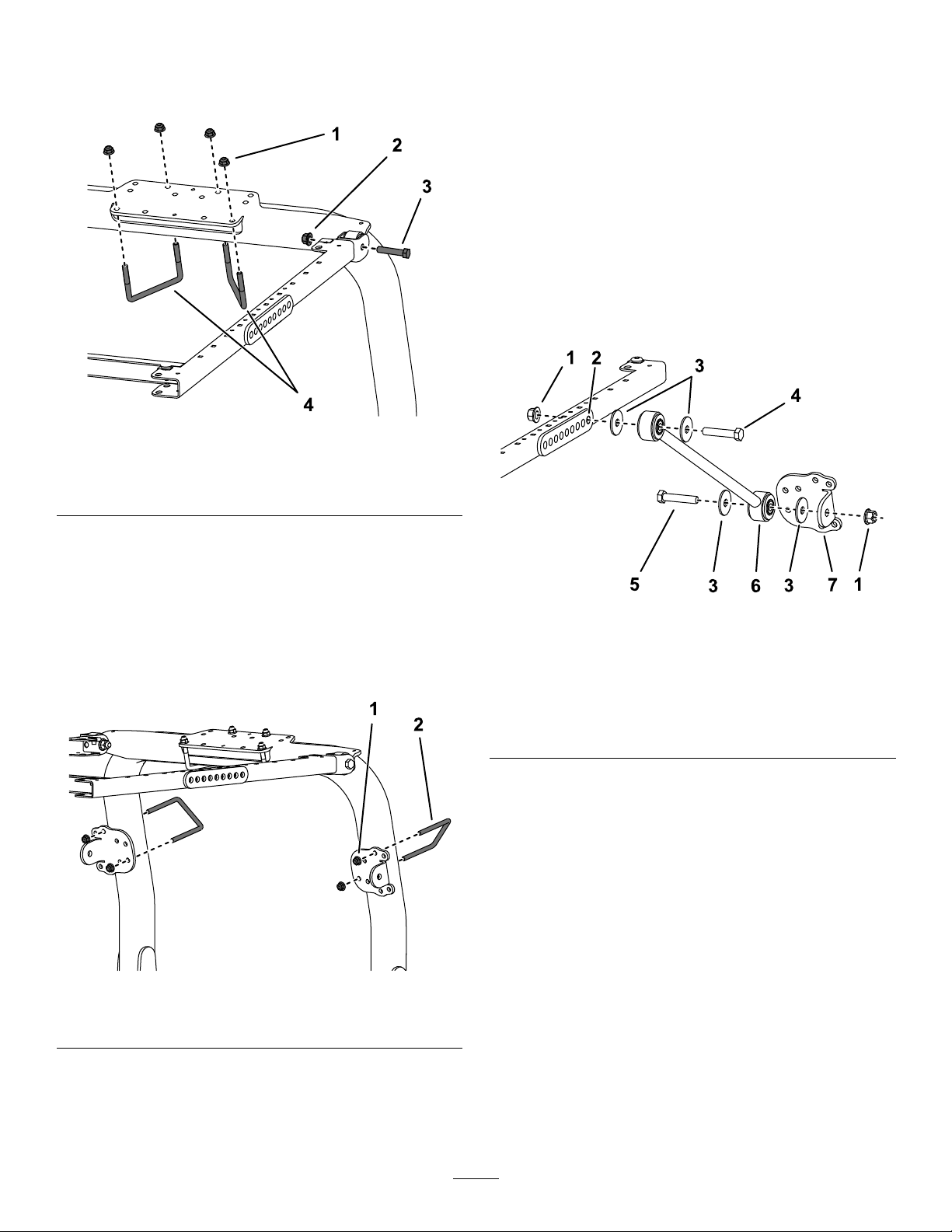 1
2
3
4

1
2

1 2 3
4
5 3 6 3 7 1