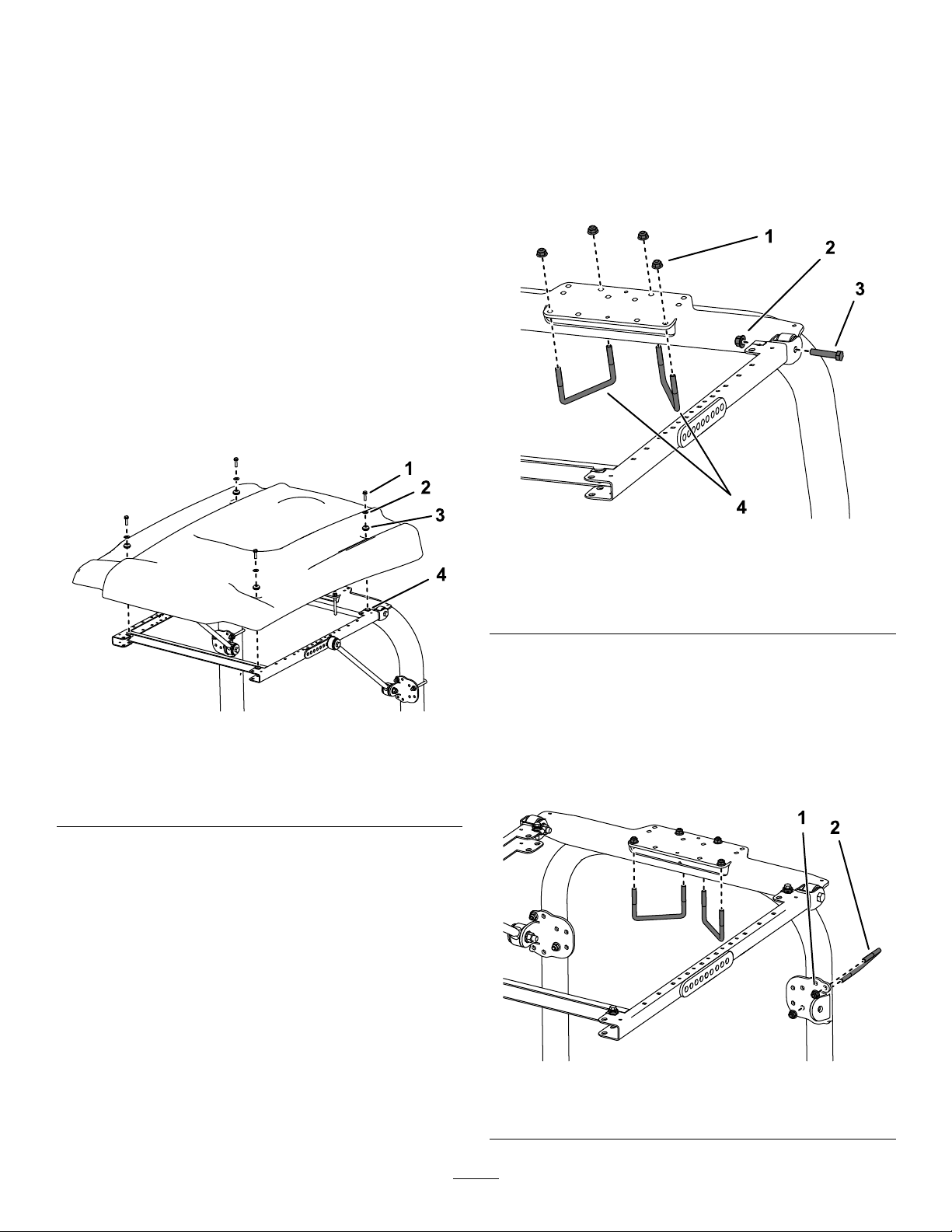 1
2
3
4

1
2
3
4

1
2