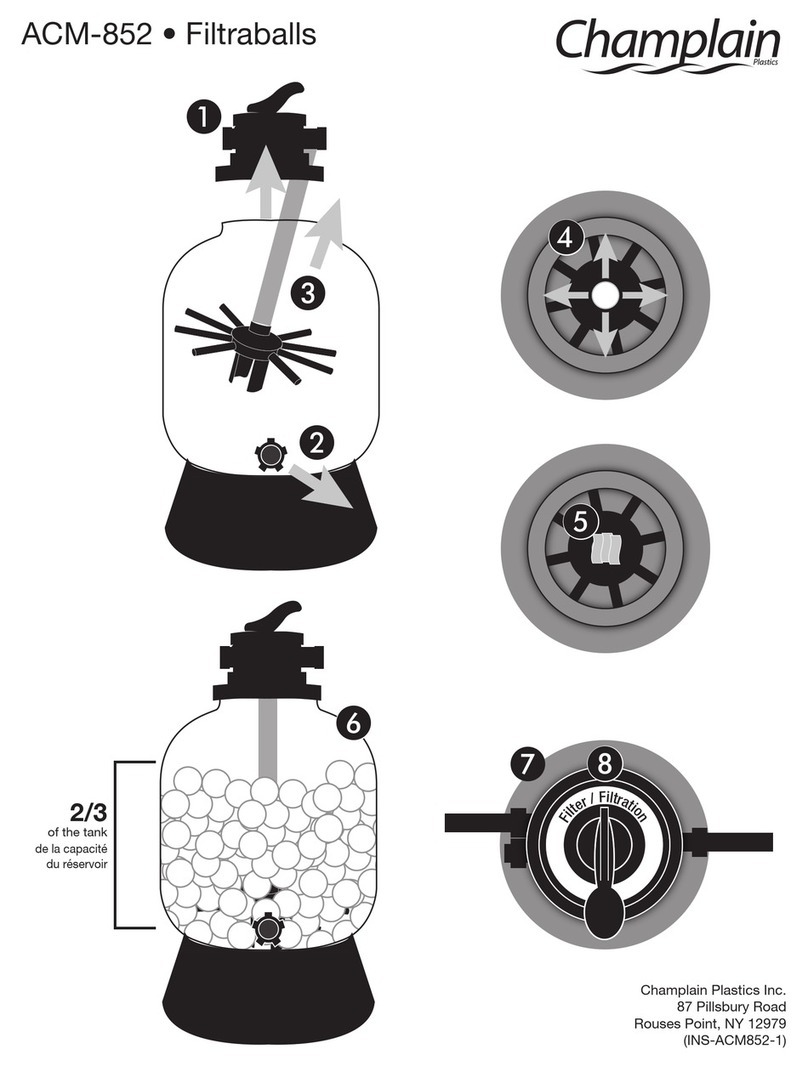 ACM-852 • Filtraballs

Champlain
Plastics

1

3

2

4

5

6

2/3
of the tank
de la capacité
du réservoir

7

8

Filter / Filtration

Champlain Plastics Inc.
87 Pillsbury Road
Rouses Point, NY 12979
(INS-ACM852-1)