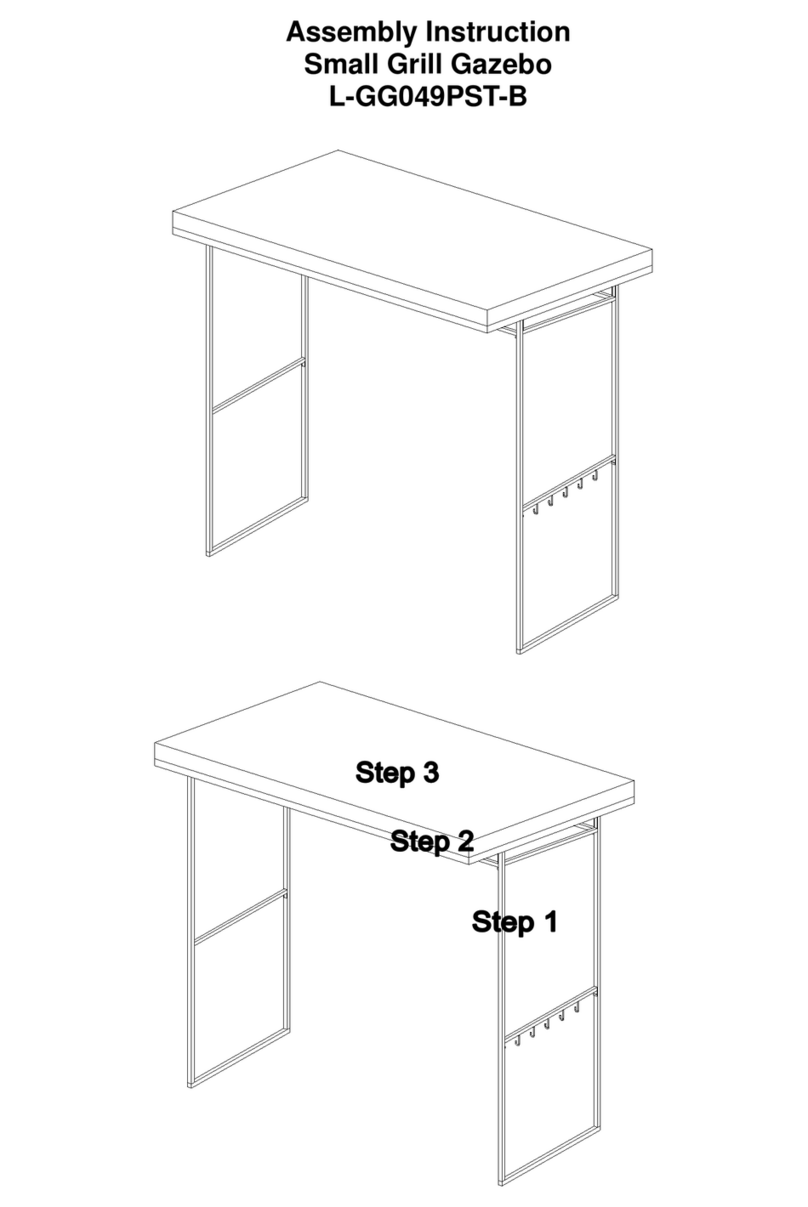 Assembly Instruction
Small Grill Gazebo
L-GG049PST-B

Step 3

Step 2

Step 1