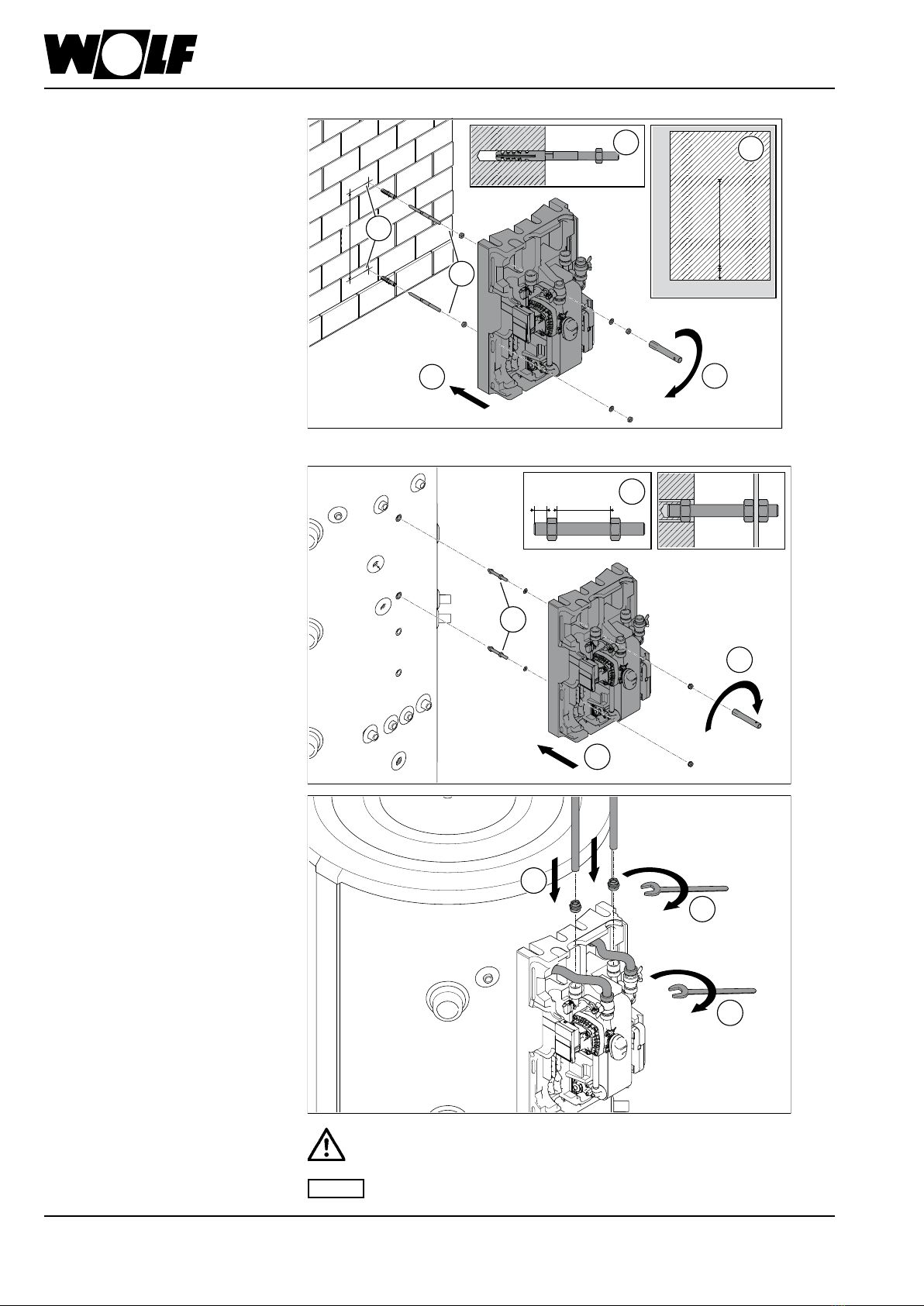 WOLF