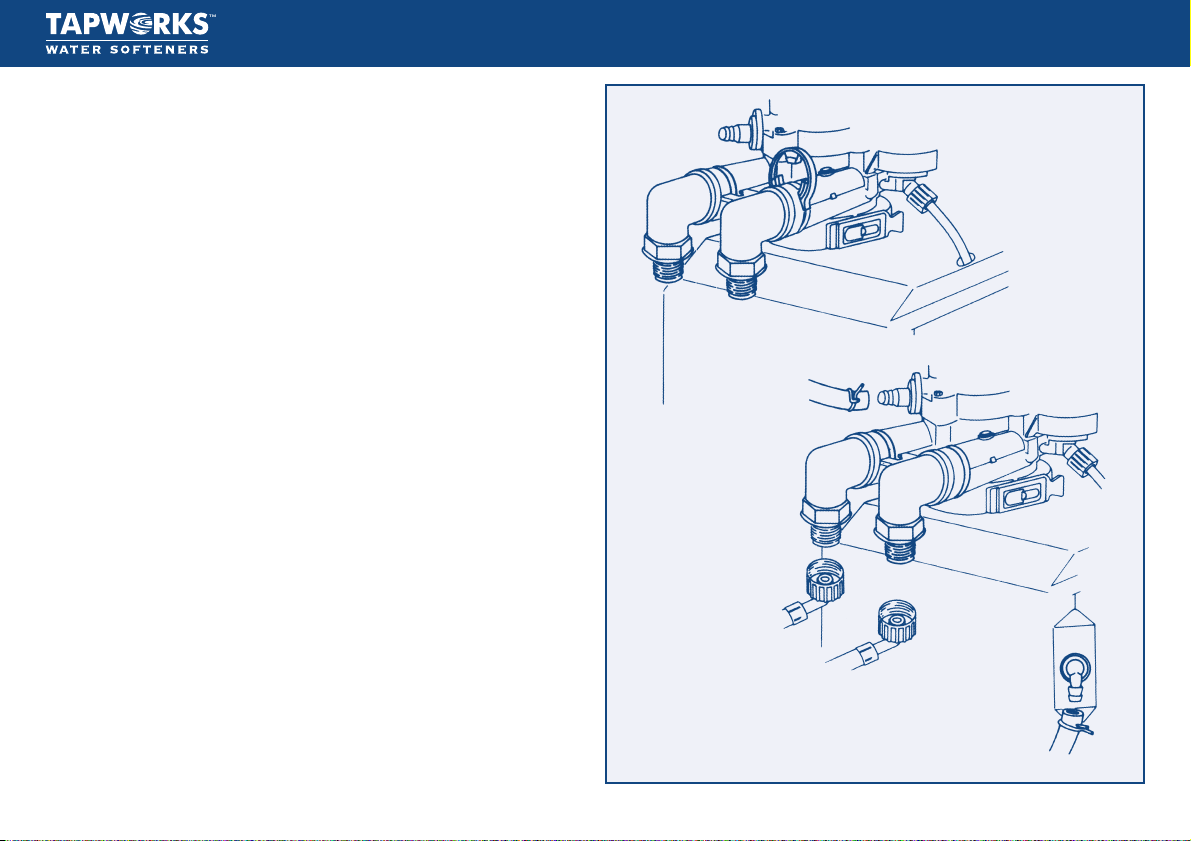 TAPWORKS™
WATER SOFTENERS