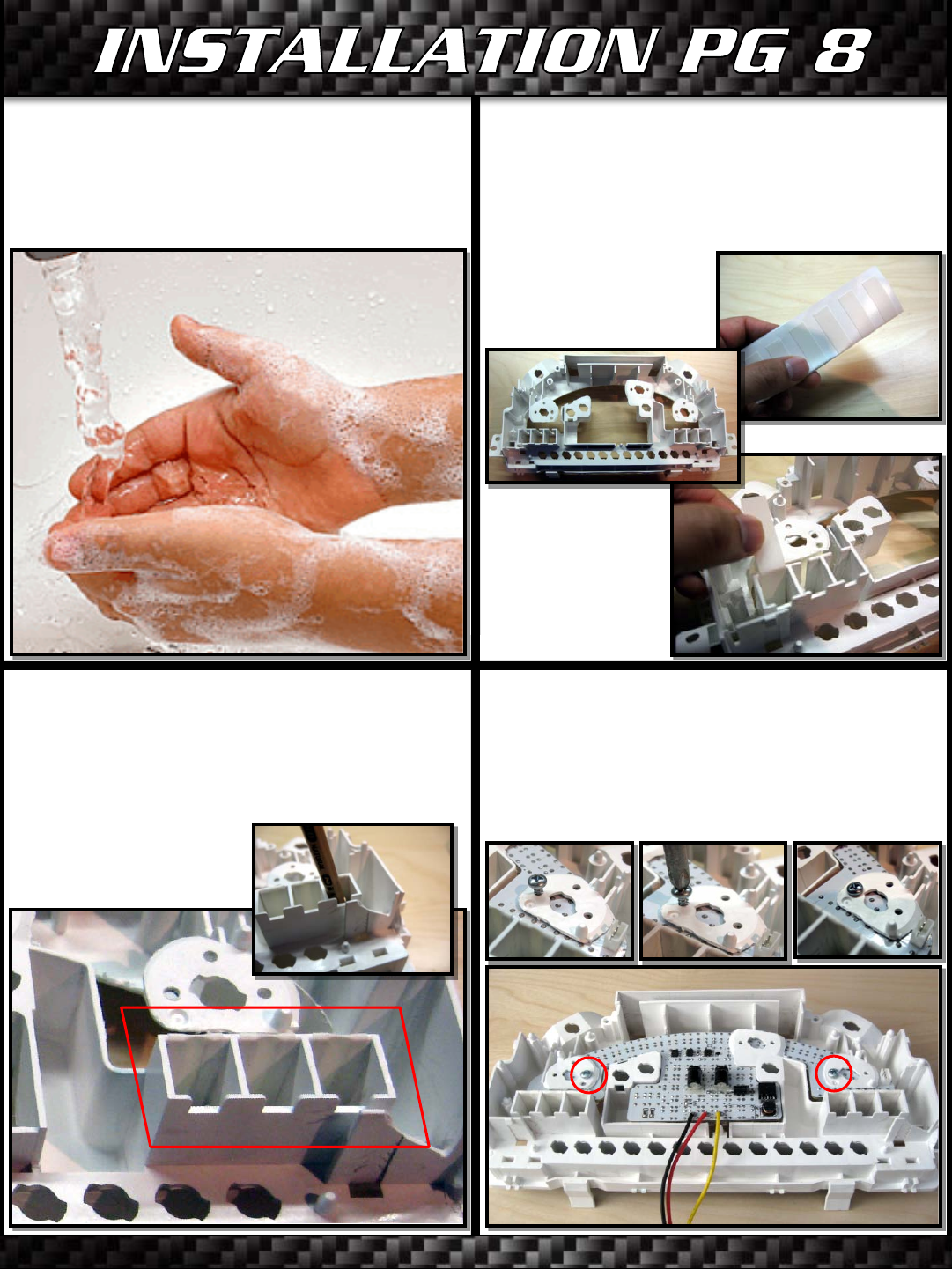 INSTALLATION PG 8