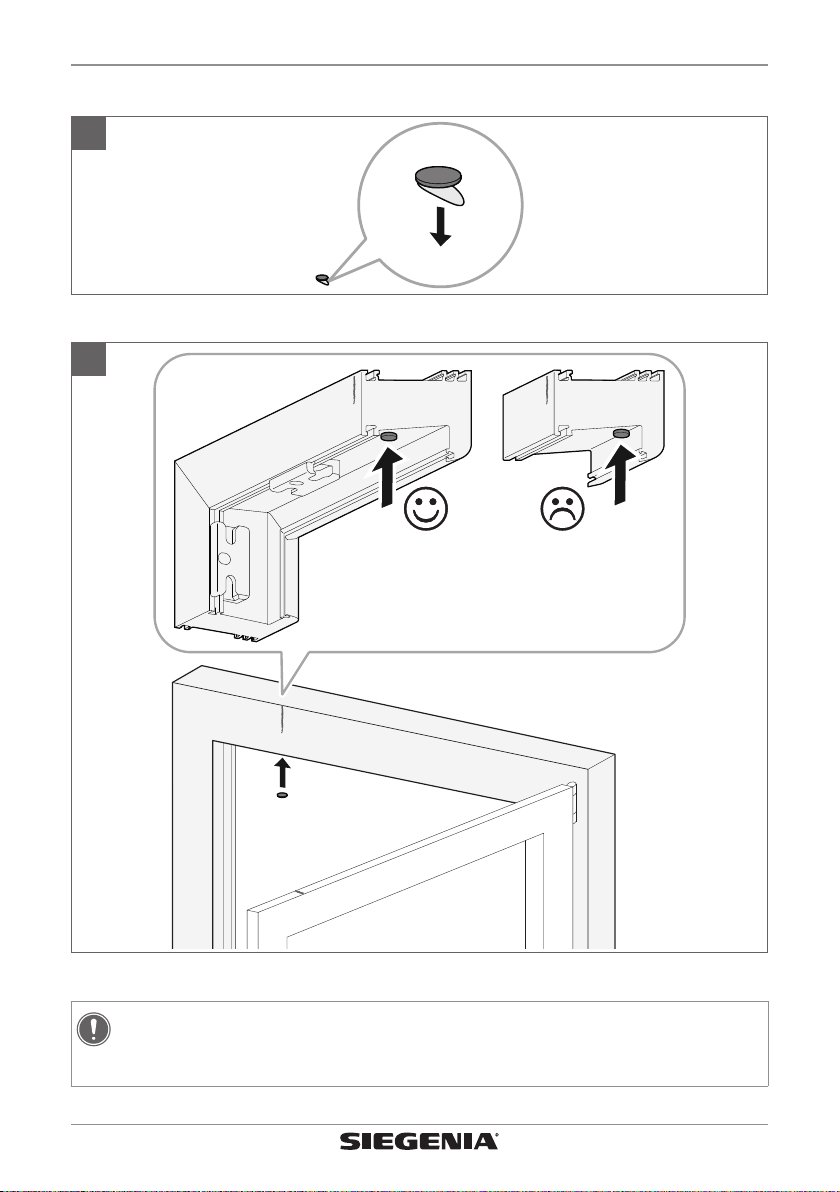 SIEGENIA®