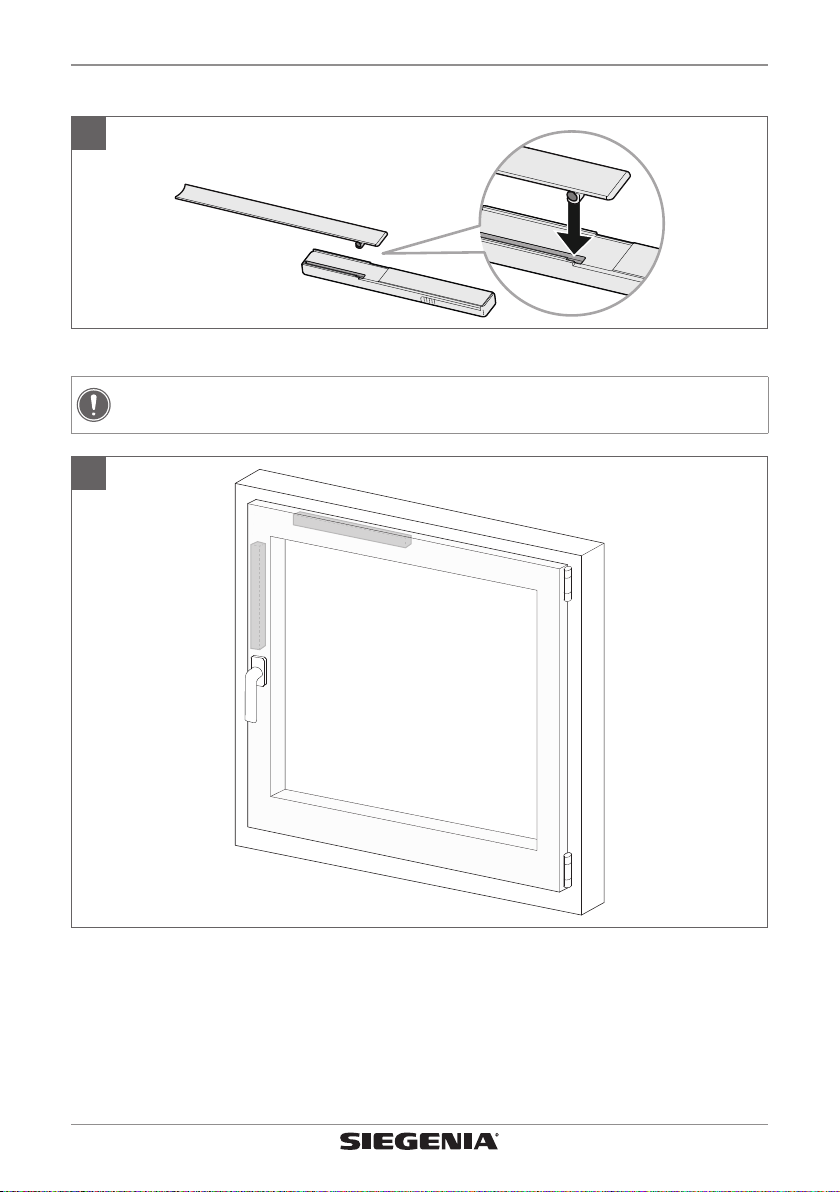 SIEGENIA®