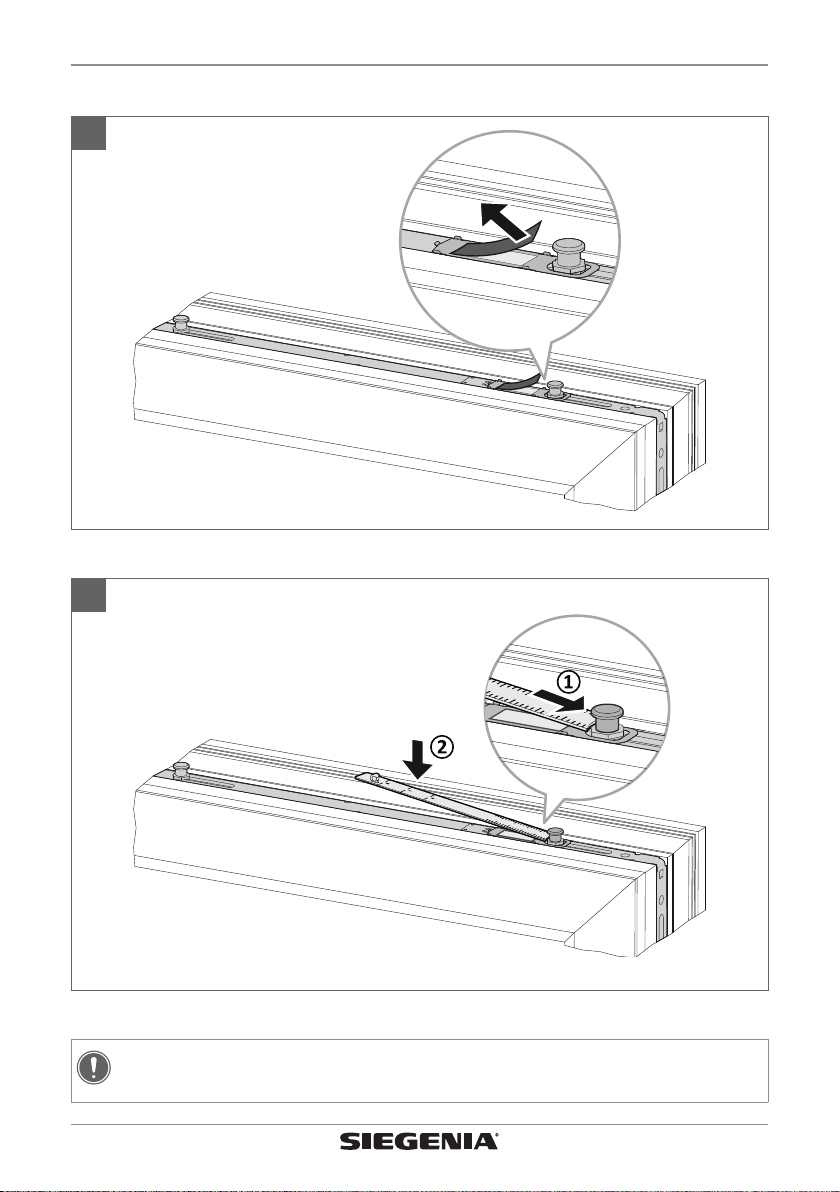 ①

②

SIEGENIA®