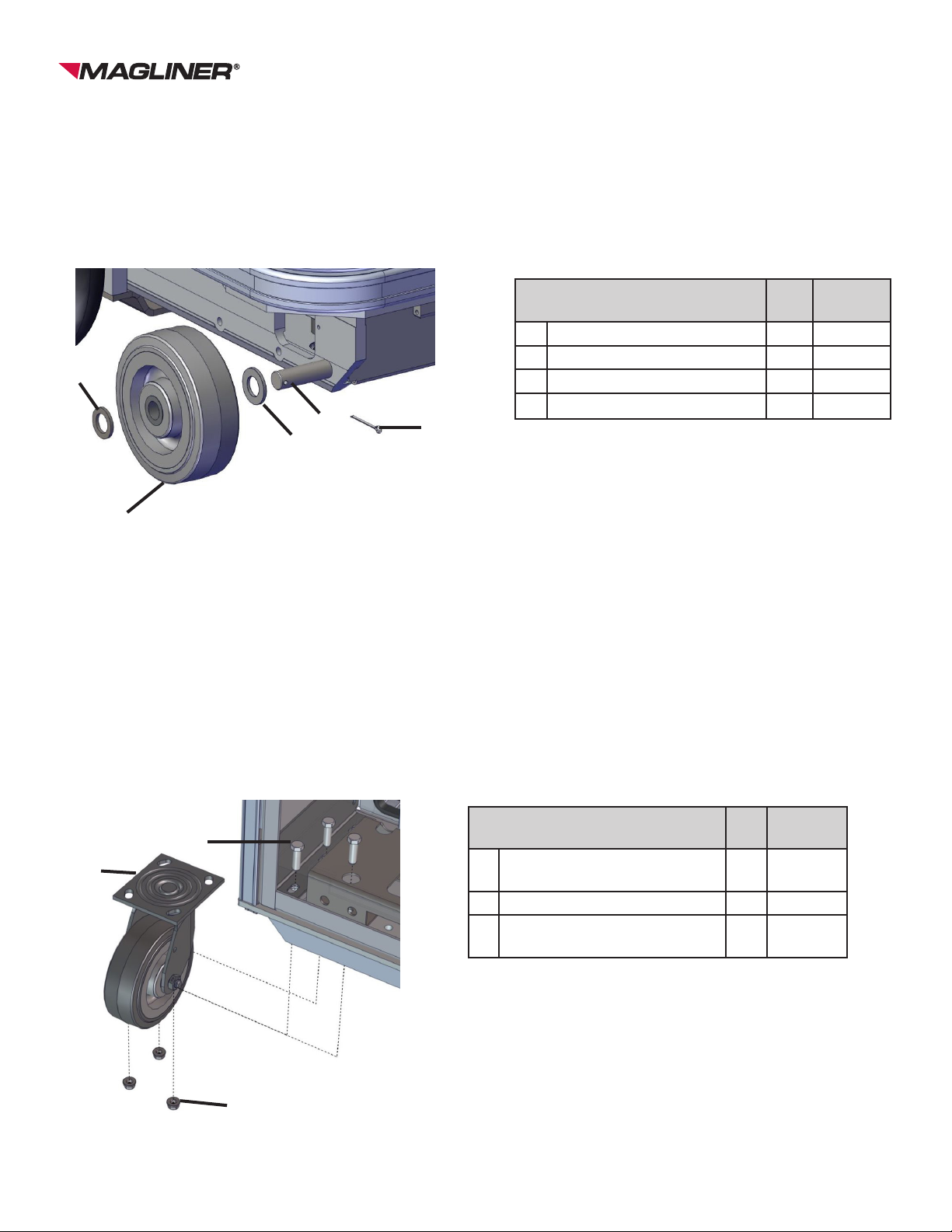 MAGLINER®