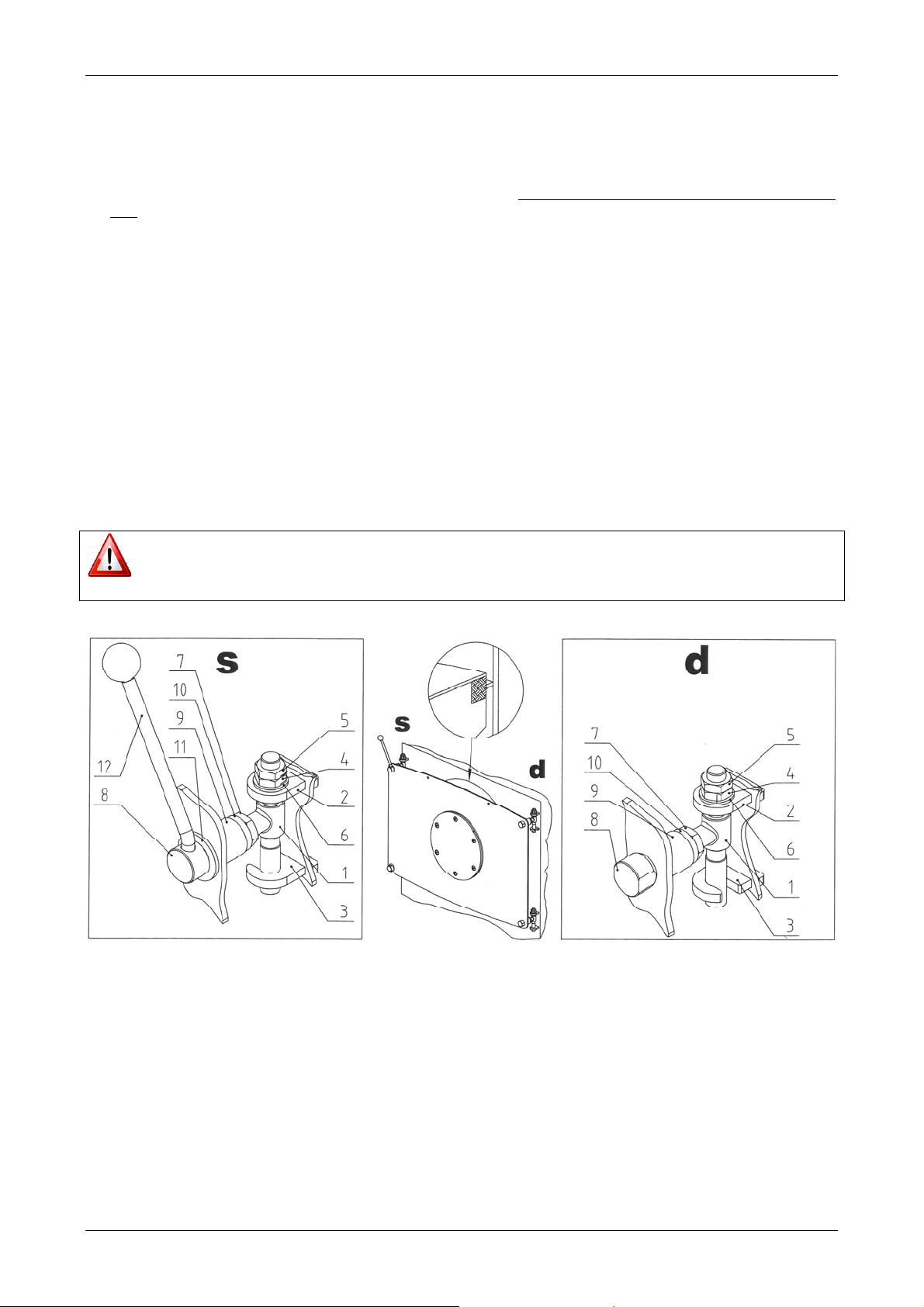 s

7

10

9

11

12

8

5

4

2

6

1

3

s

d

d

7

10

9

8

5

4

2

6

1

3