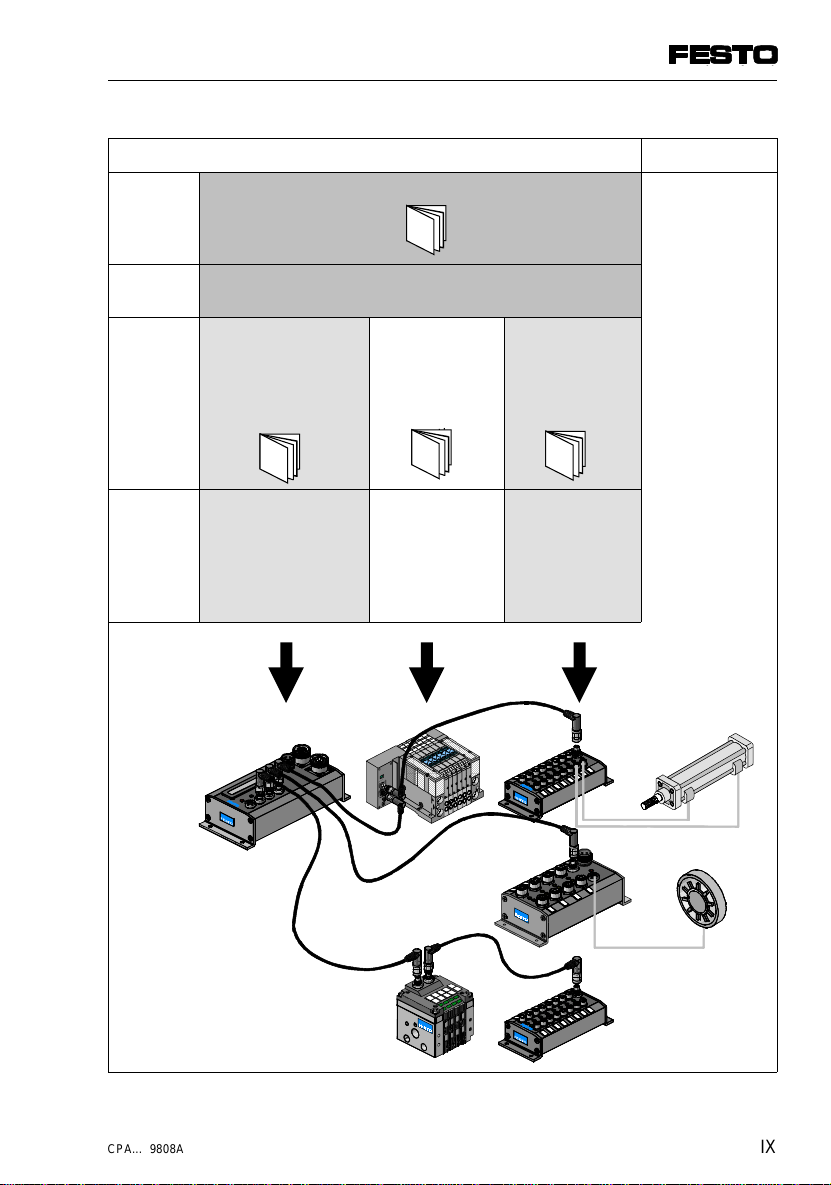 FESTO

CPA... 9808A

IX