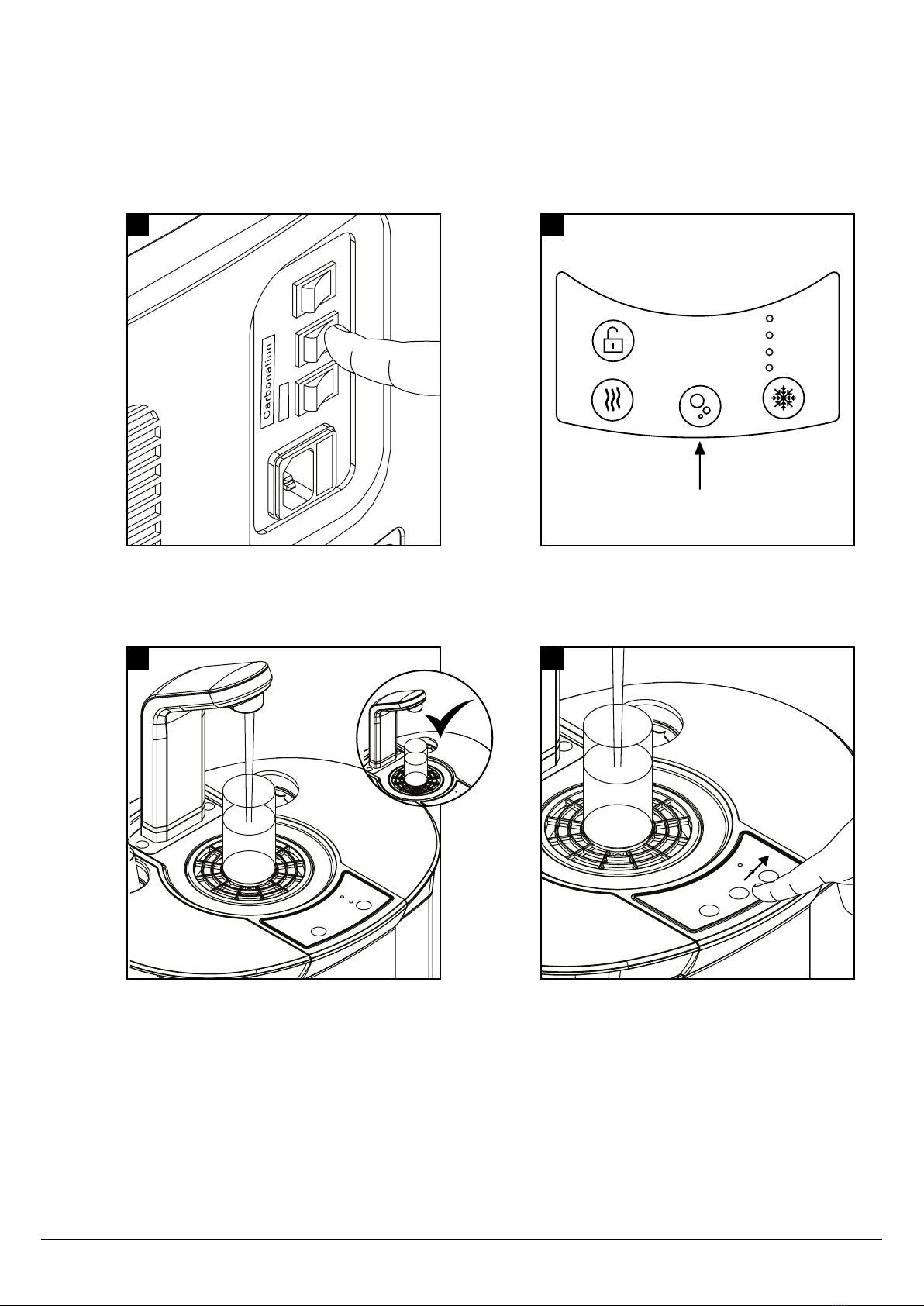 Carbonation