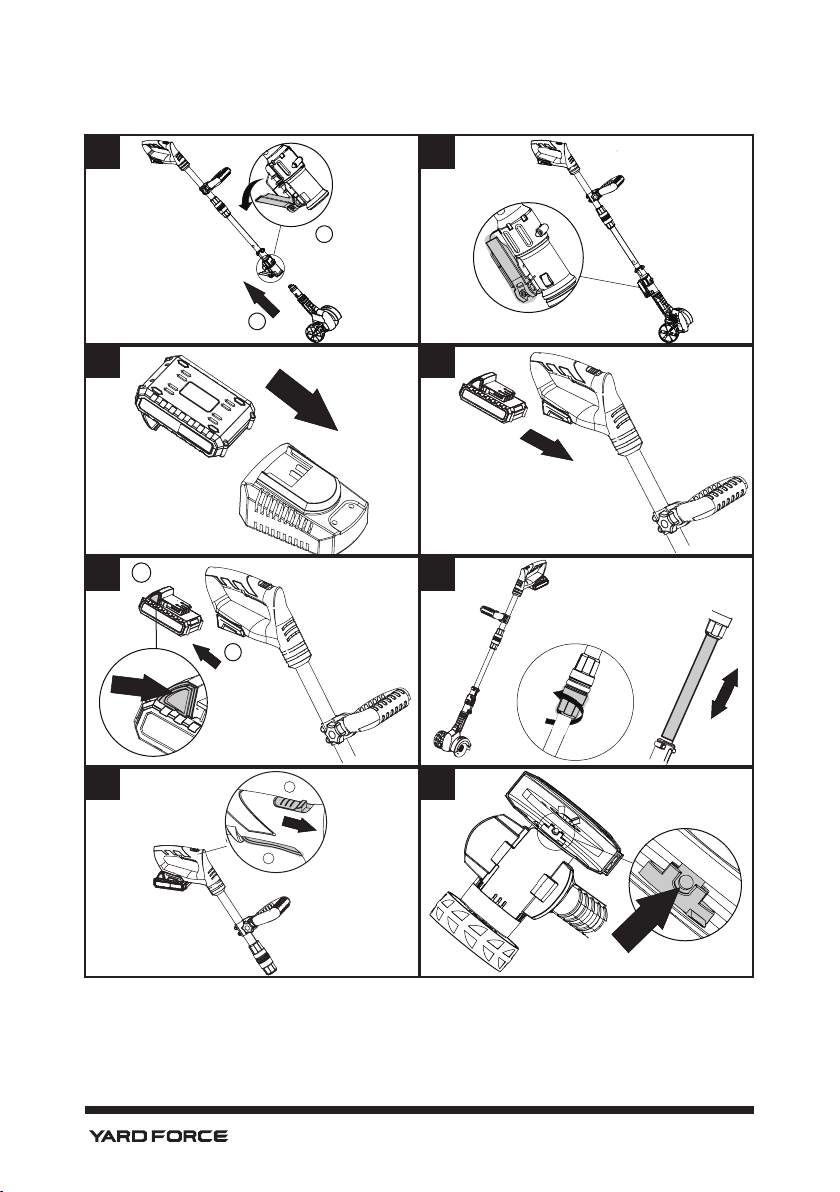 YARD FORCE