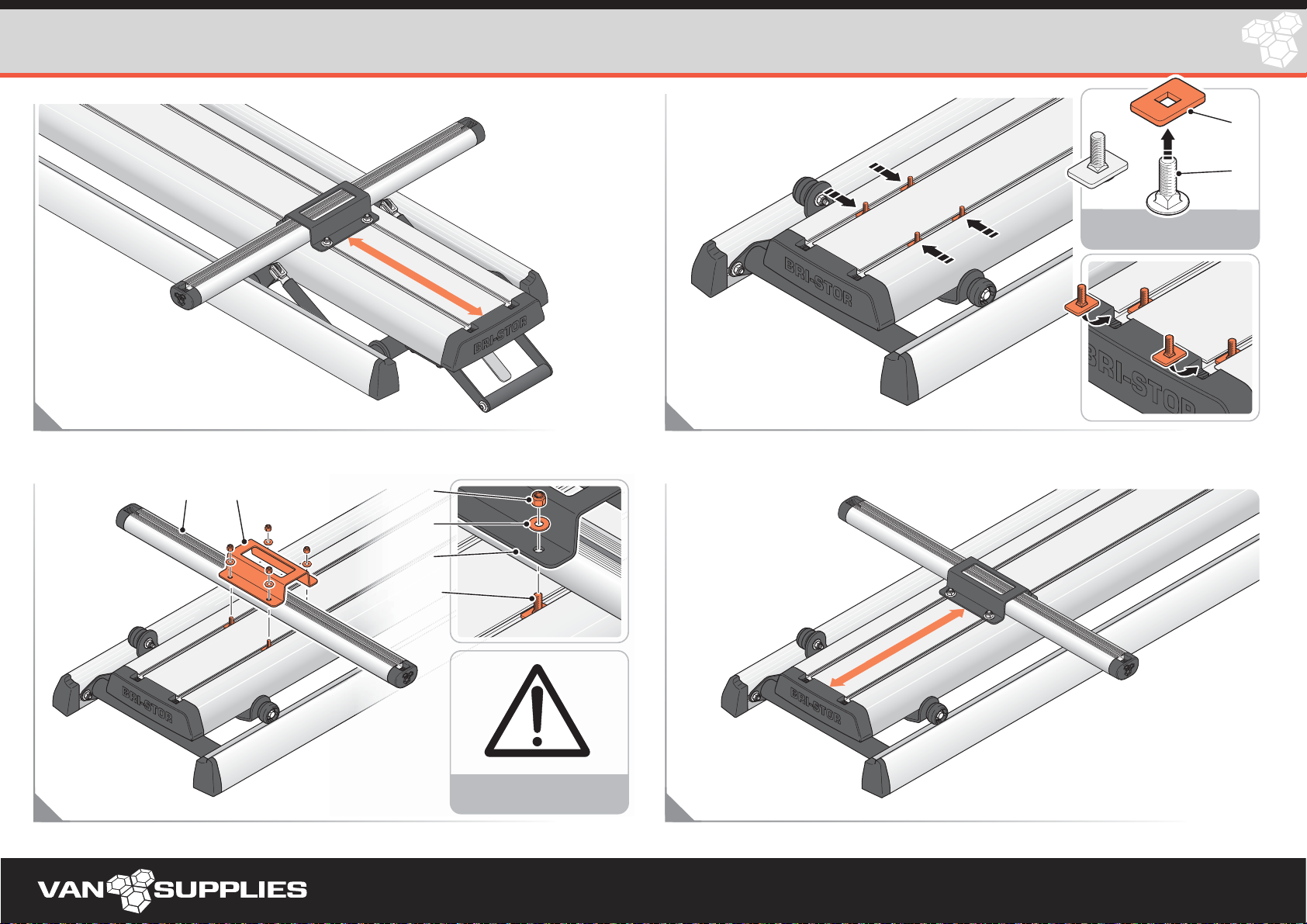 BRI-STOR

BRI-STOR

BRI-STOR

BRI-STOR

BRI-STOR

VAN SUPPLIES