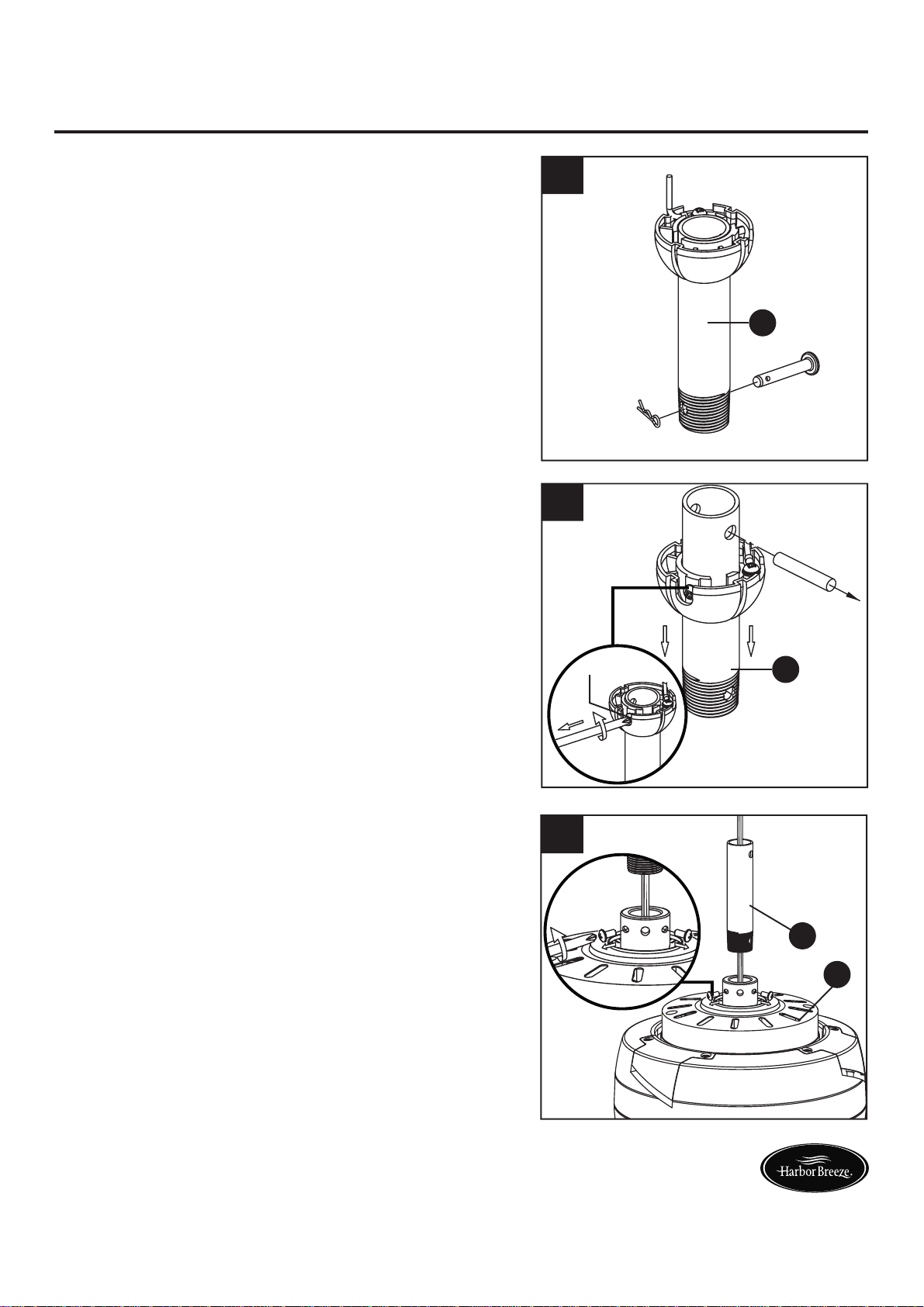 Harbor Breeze.