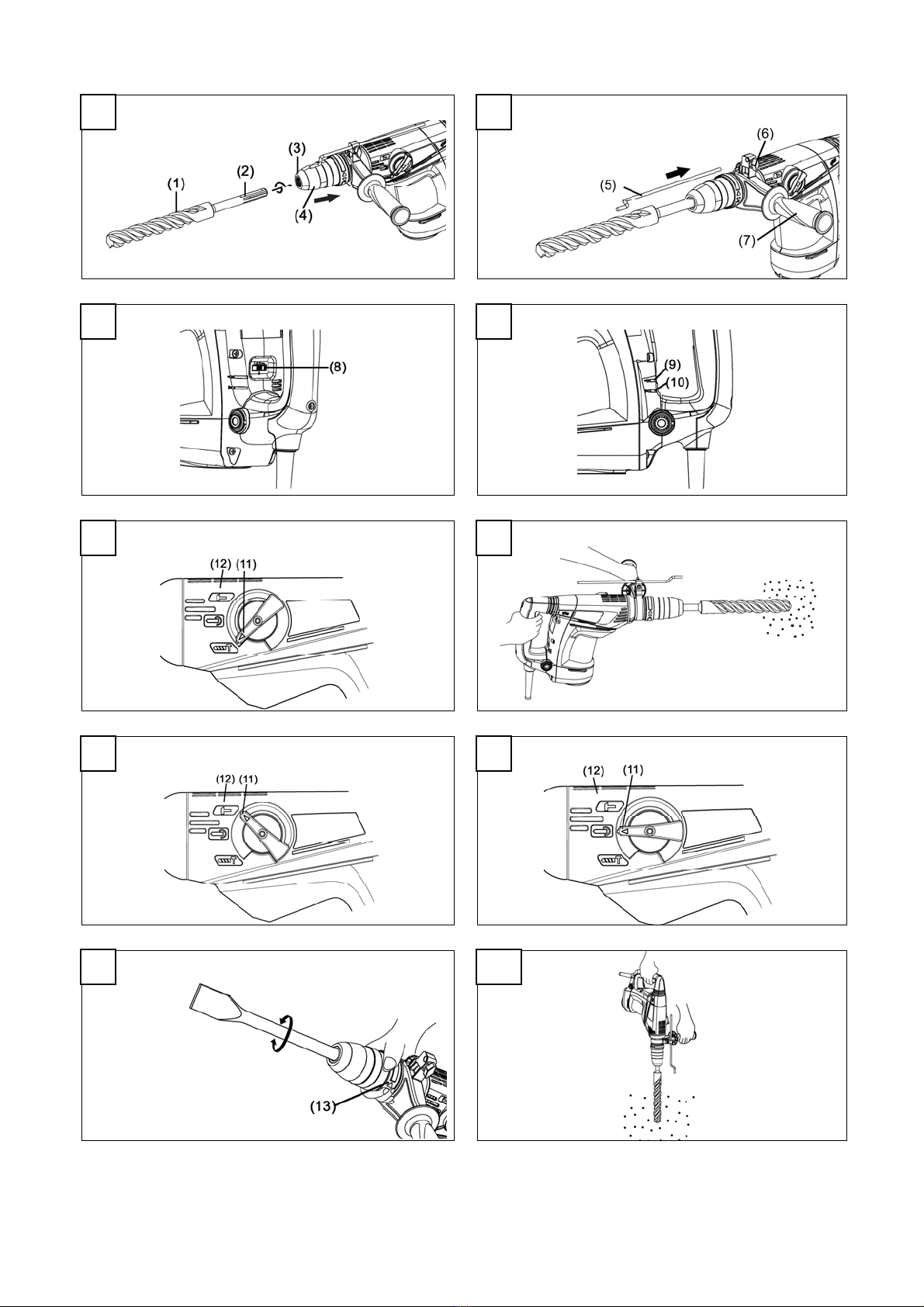 (1)
(2)
(3)
(4)

(5)
(6)
(7)

(8)

(9)
(10)

(12) (11)

(12) (11)

(12) (11)

(13)