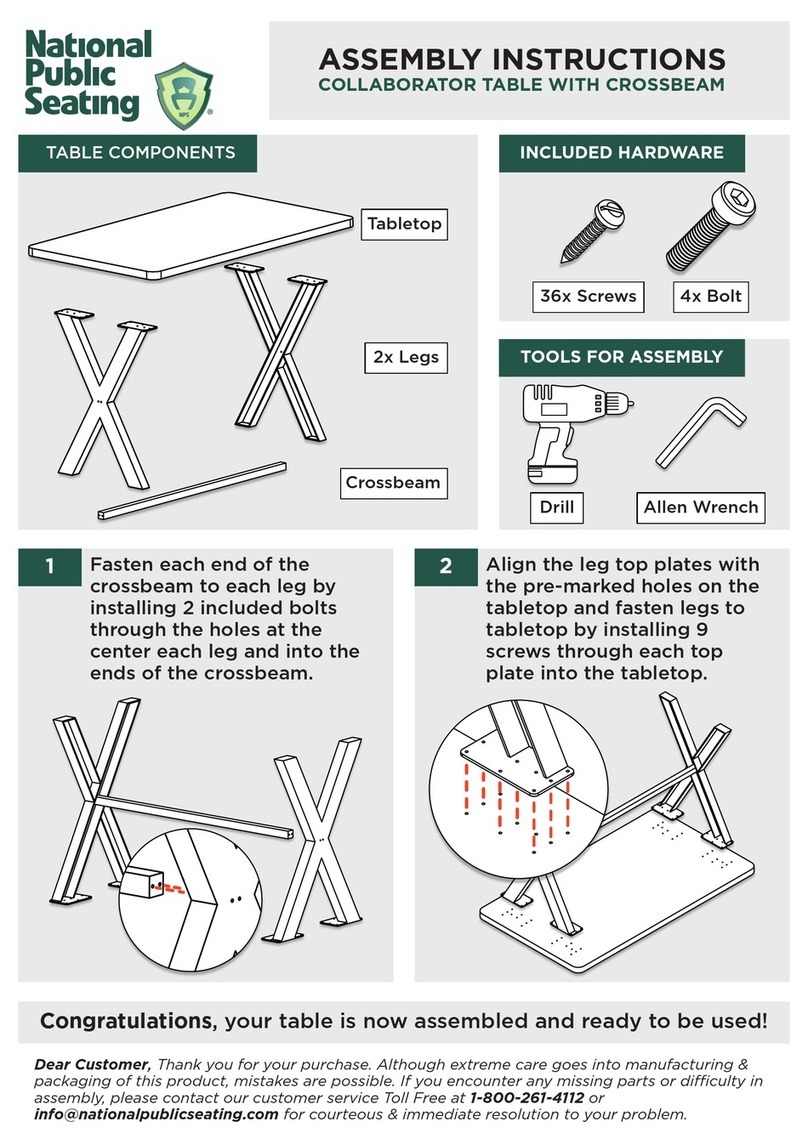 National Public Seating

NPS

ASSEMBLY INSTRUCTIONS
COLLABORATOR TABLE WITH CROSSBEAM

TABLE COMPONENTS

Tabletop

2x Legs

Crossbeam

INCLUDED HARDWARE

36x Screws

4x Bolt

TOOLS FOR ASSEMBLY

Drill

Allen Wrench

1

Fasten each end of the crossbeam to each leg by installing 2 included bolts through the holes at the center each leg and into the ends of the crossbeam.

2

Align the leg top plates with the pre-marked holes on the tabletop and fasten legs to tabletop by installing 9 screws through each top plate into the tabletop.

Congratulations, your table is now assembled and ready to be used!

Dear Customer, Thank you for your purchase. Although extreme care goes into manufacturing & packaging of this product, mistakes are possible. If you encounter any missing parts or difficulty in assembly, please contact our customer service Toll Free at 1-800-261-4112 or info@nationalpublicseating.com for courteous & immediate resolution to your problem.