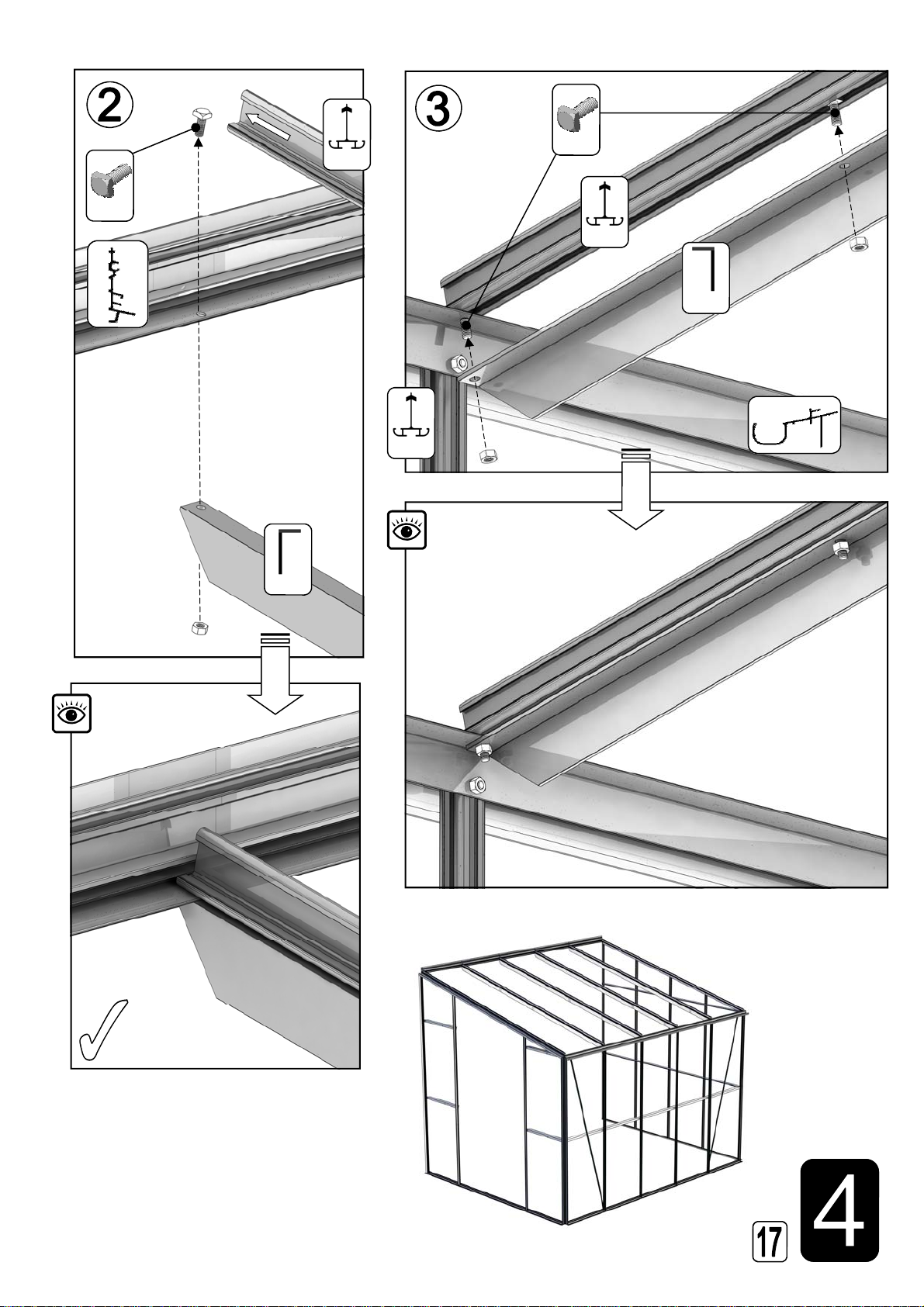 2

3

17

4