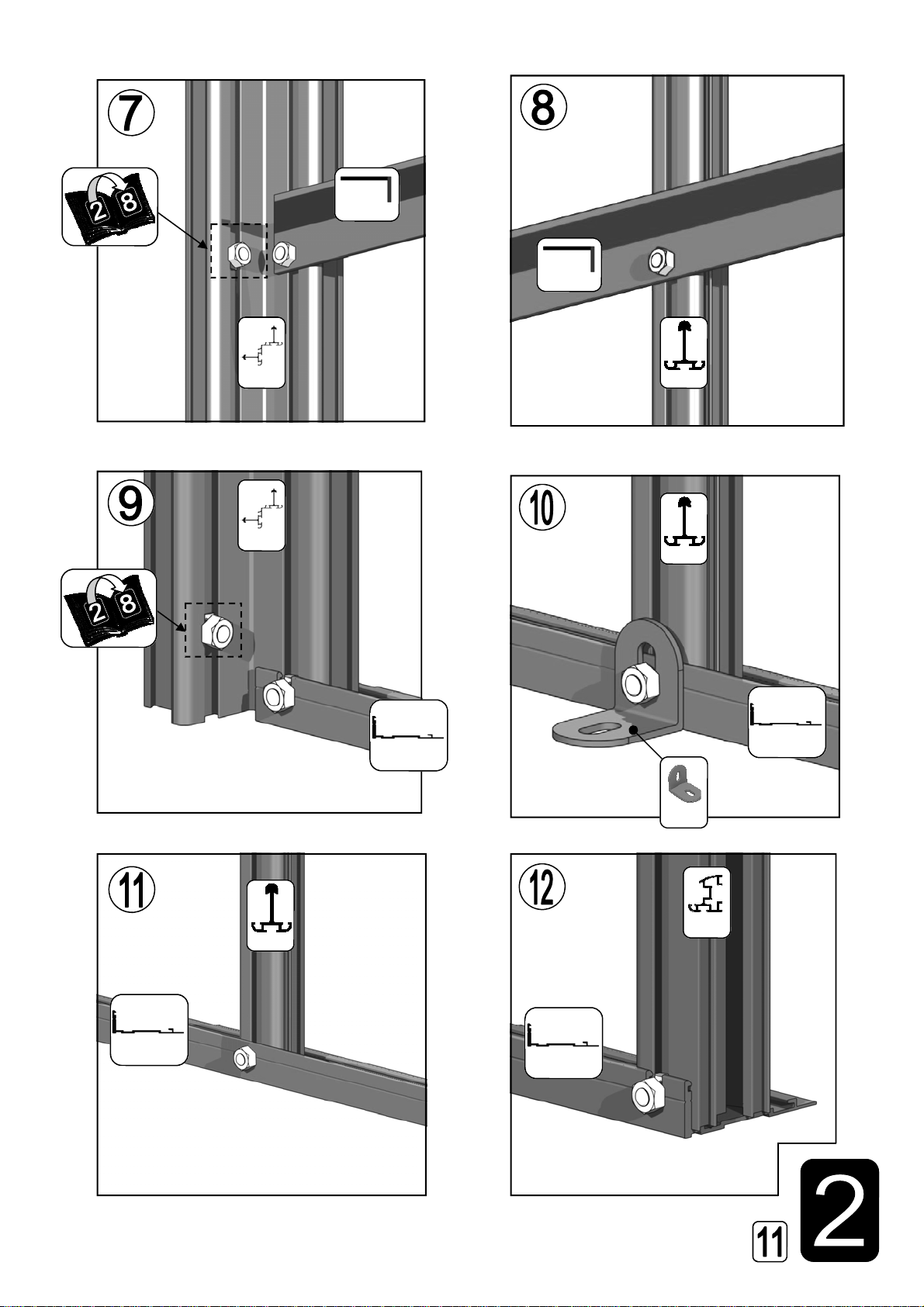 7

2 8

8

9

2 8

10

11

12

11

2