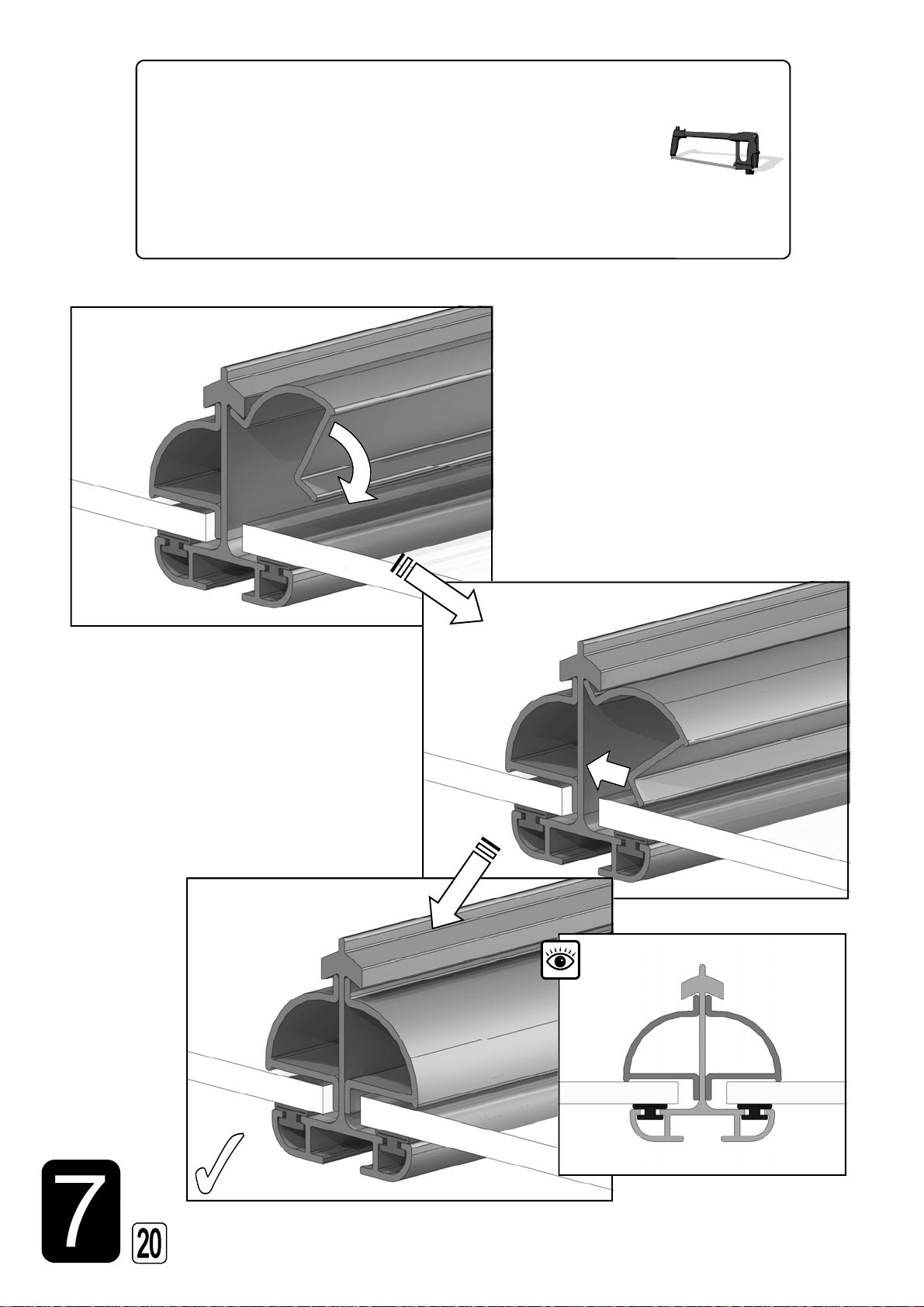 7

20