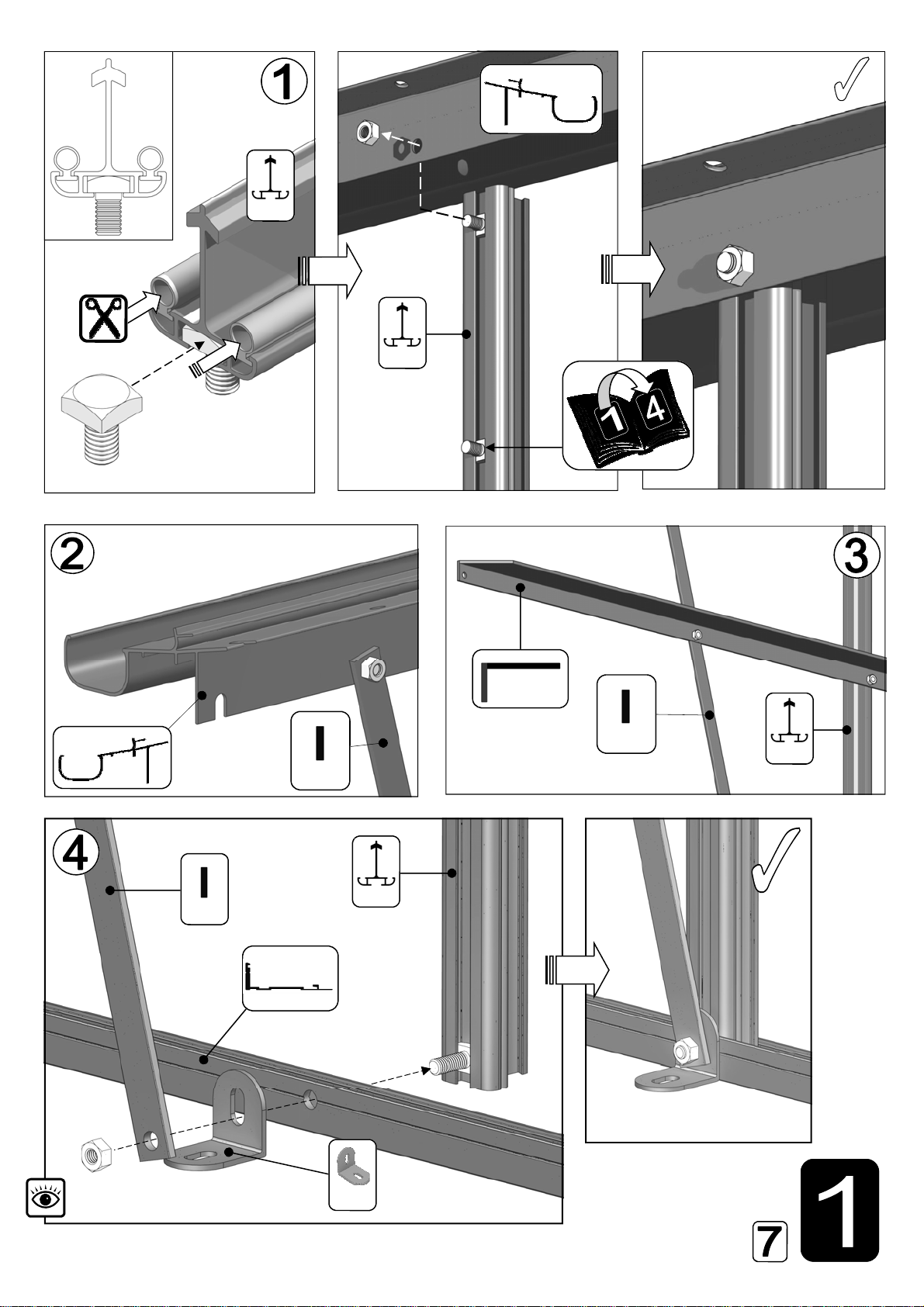 1

1 4

2

3

4

7 1